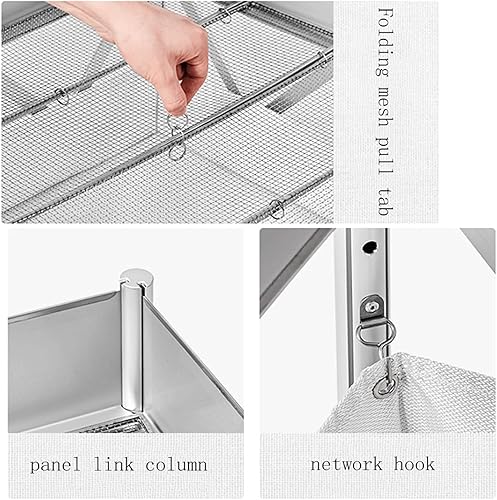 Folding mesh pull tab

panel link column

network hook