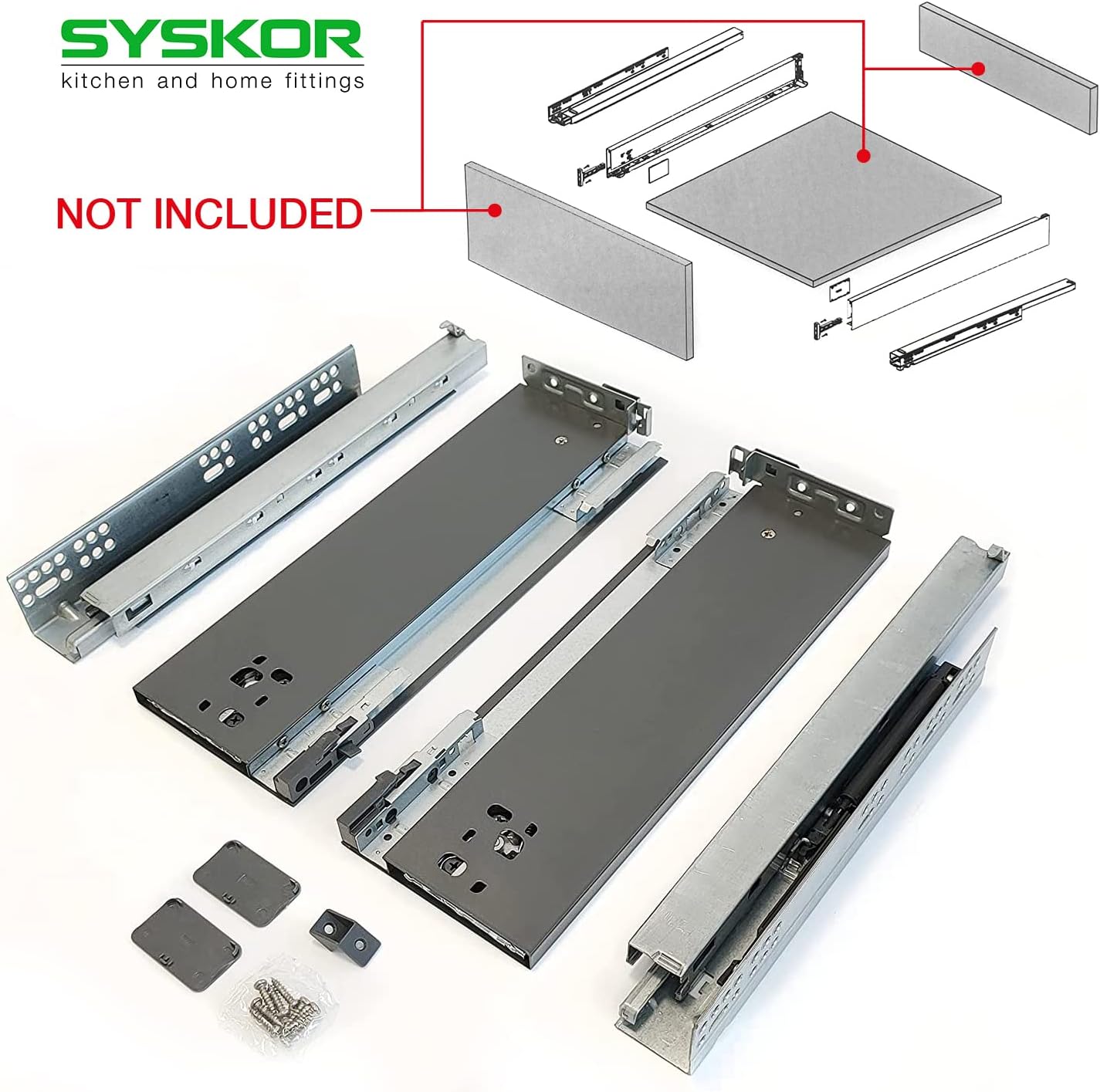 SYSKOR
kitchen and home fittings

NOT INCLUDED