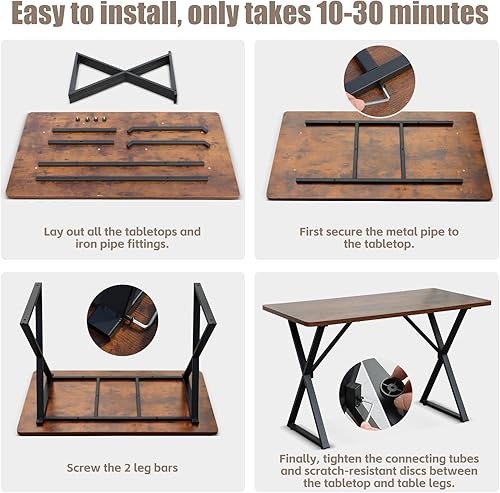 Easy to install, only takes 10-30 minutes

Lay out all the tabletops and iron pipe fittings.

First secure the metal pipe to the tabletop.

Screw the 2 leg bars

Finally, tighten the connecting tubes and scratch-resistant discs between the tabletop and table legs.