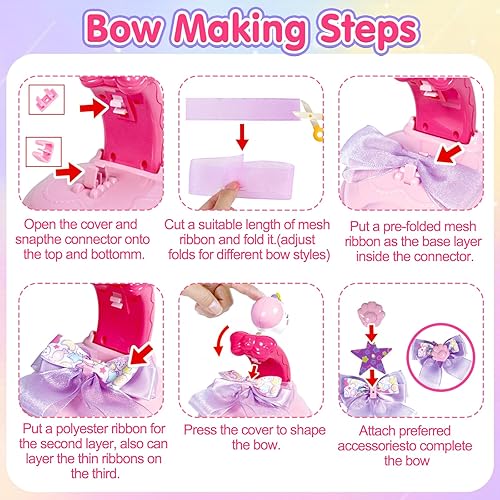 Bow Making Steps

Open the cover and snapthe connector onto the top and bottomm.

Cut a suitable length of mesh ribbon and fold it.(adjust folds for different bow styles)

Put a pre-folded mesh ribbon as the base layer inside the connector.

Put a polyester ribbon for the second layer, also can layer the thin ribbons on the third.

Press the cover to shape the bow.

Attach preferred accessoriesto complete the bow