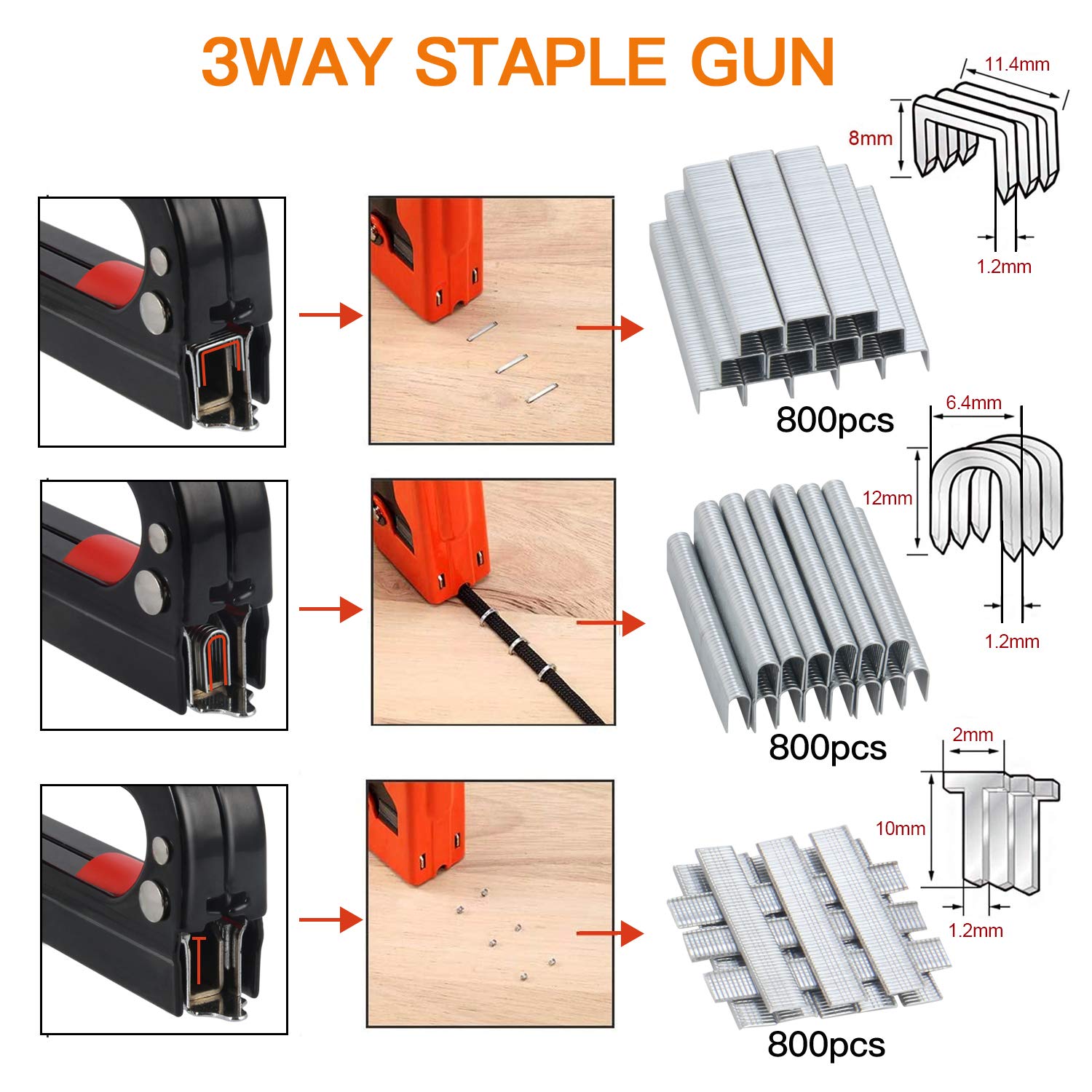 3WAY STAPLE GUN

11.4mm
8mm
1.2mm
800pcs

6.4mm
12mm
1.2mm
800pcs

2mm
10mm
1.2mm
800pcs