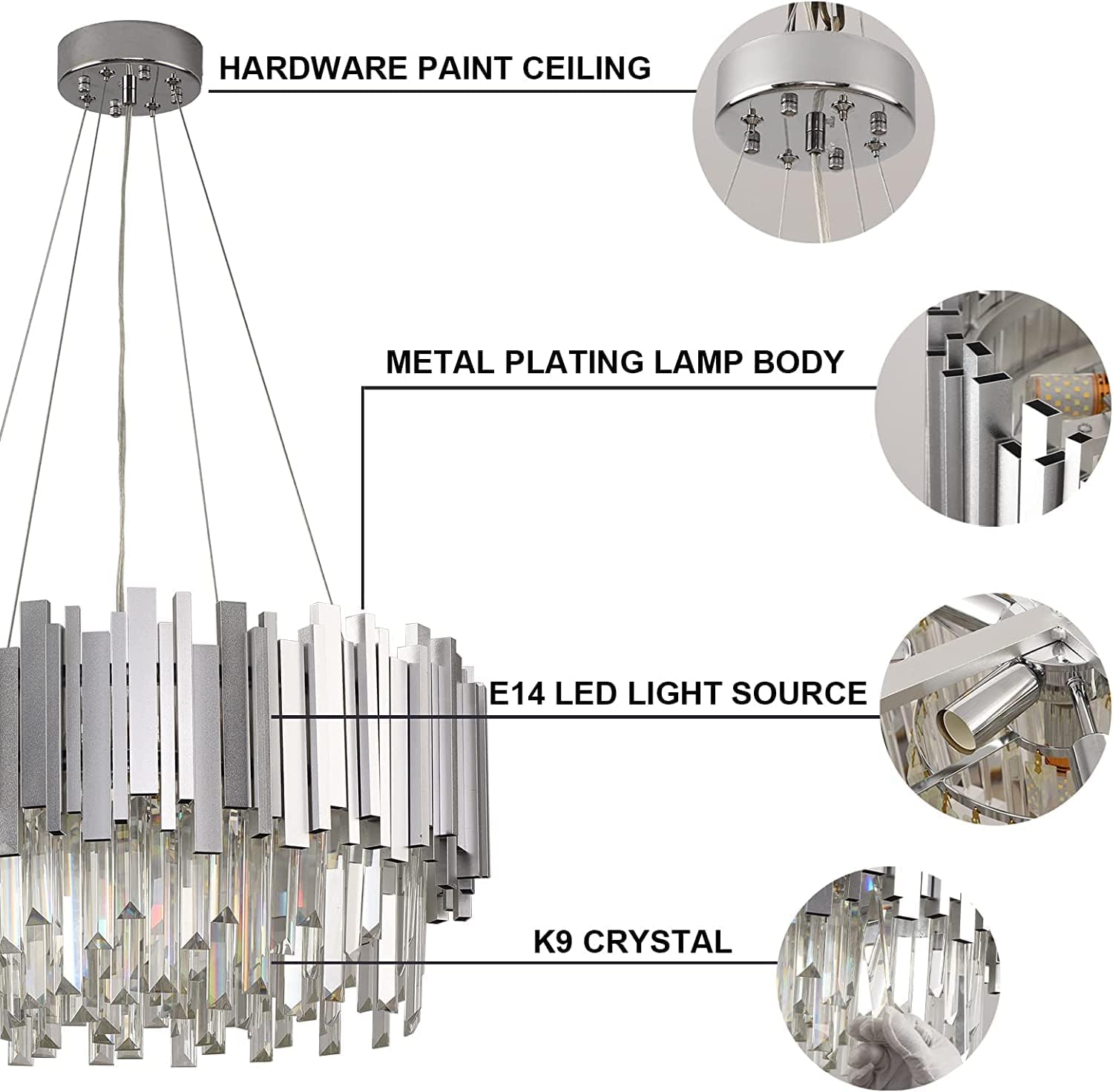 HARDWARE PAINT CEILING

METAL PLATING LAMP BODY

E14 LED LIGHT SOURCE

K9 CRYSTAL