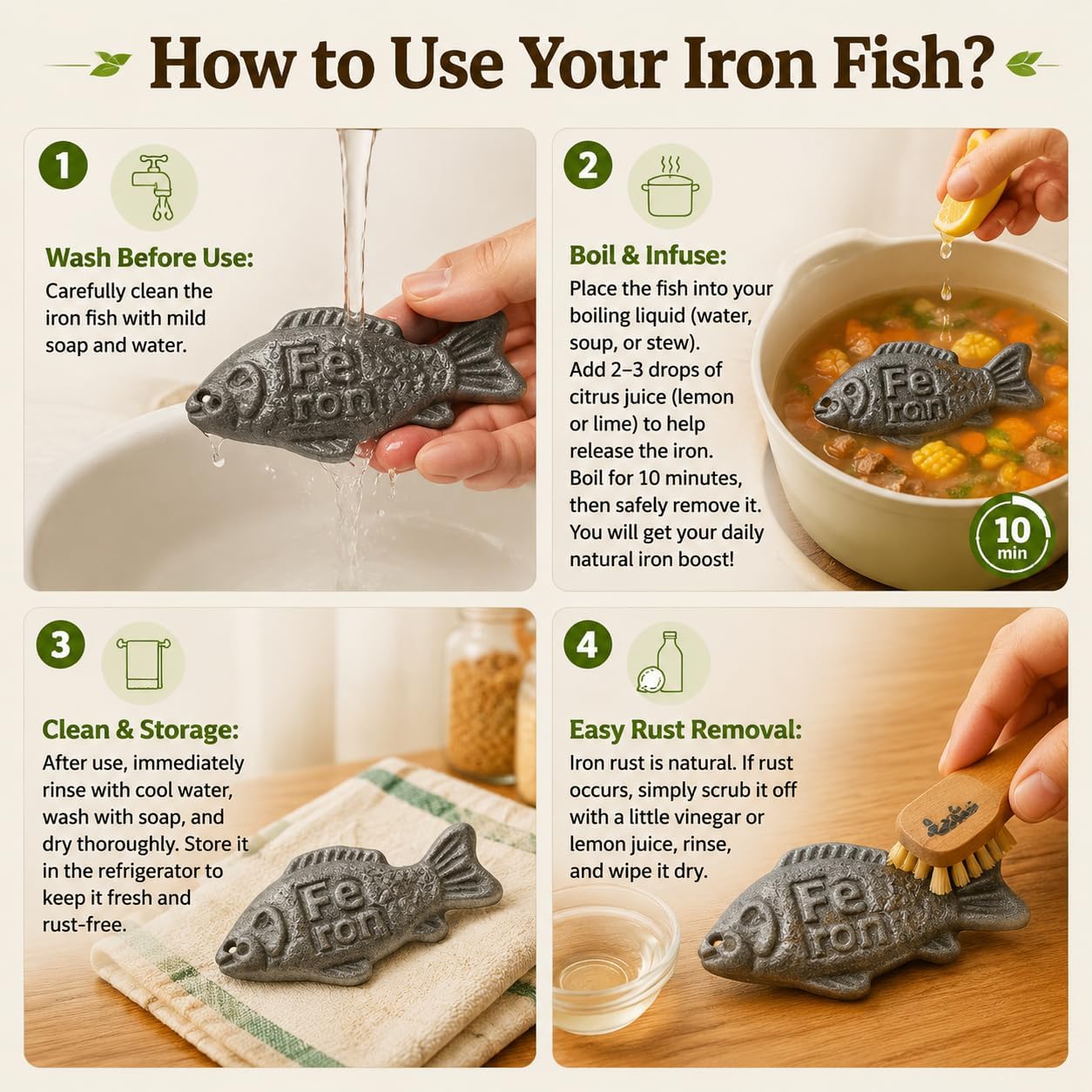 How to Use Your Iron Fish?

1

Wash Before Use:
Carefully clean the iron fish with mild soap and water.

Fe
Iron

2

Boil & Infuse:
Place the fish into your boiling liquid (water, soup, or stew).
Add 2–3 drops of citrus juice (lemon or lime) to help release the iron.
Boil for 10 minutes, then safely remove it.
You will get your daily natural iron boost!

Fe
Iron

10
min

3

Clean & Storage:
After use, immediately rinse with cool water, wash with soap, and dry thoroughly. Store it in the refrigerator to keep it fresh and rust-free.

Fe
Iron

4

Easy Rust Removal:
Iron rust is natural. If rust occurs, simply scrub it off with a little vinegar or lemon juice, rinse, and wipe it dry.

Fe
Iron