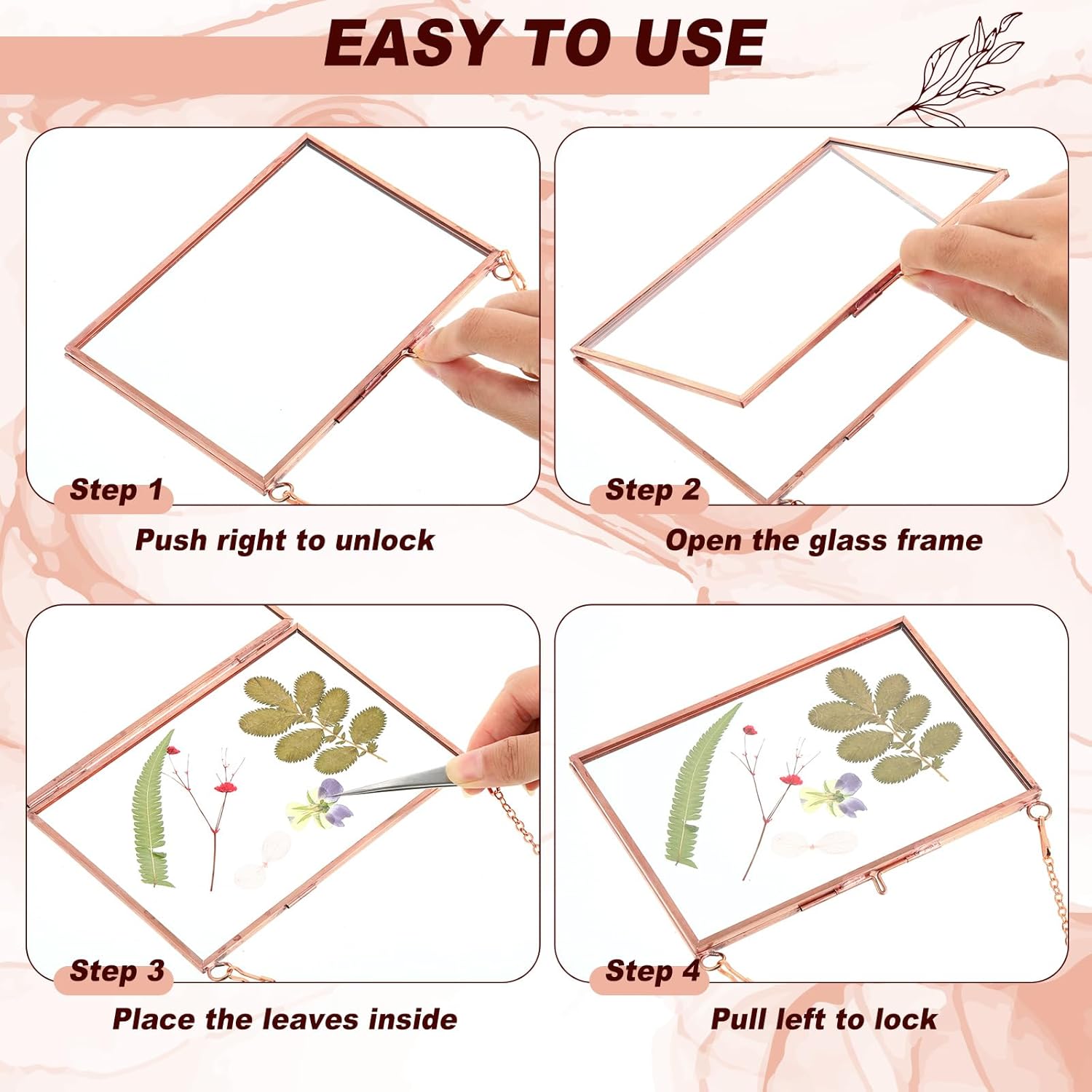 EASY TO USE

Step 1

Push right to unlock

Step 2

Open the glass frame

Step 3

Place the leaves inside

Step 4

Pull left to lock