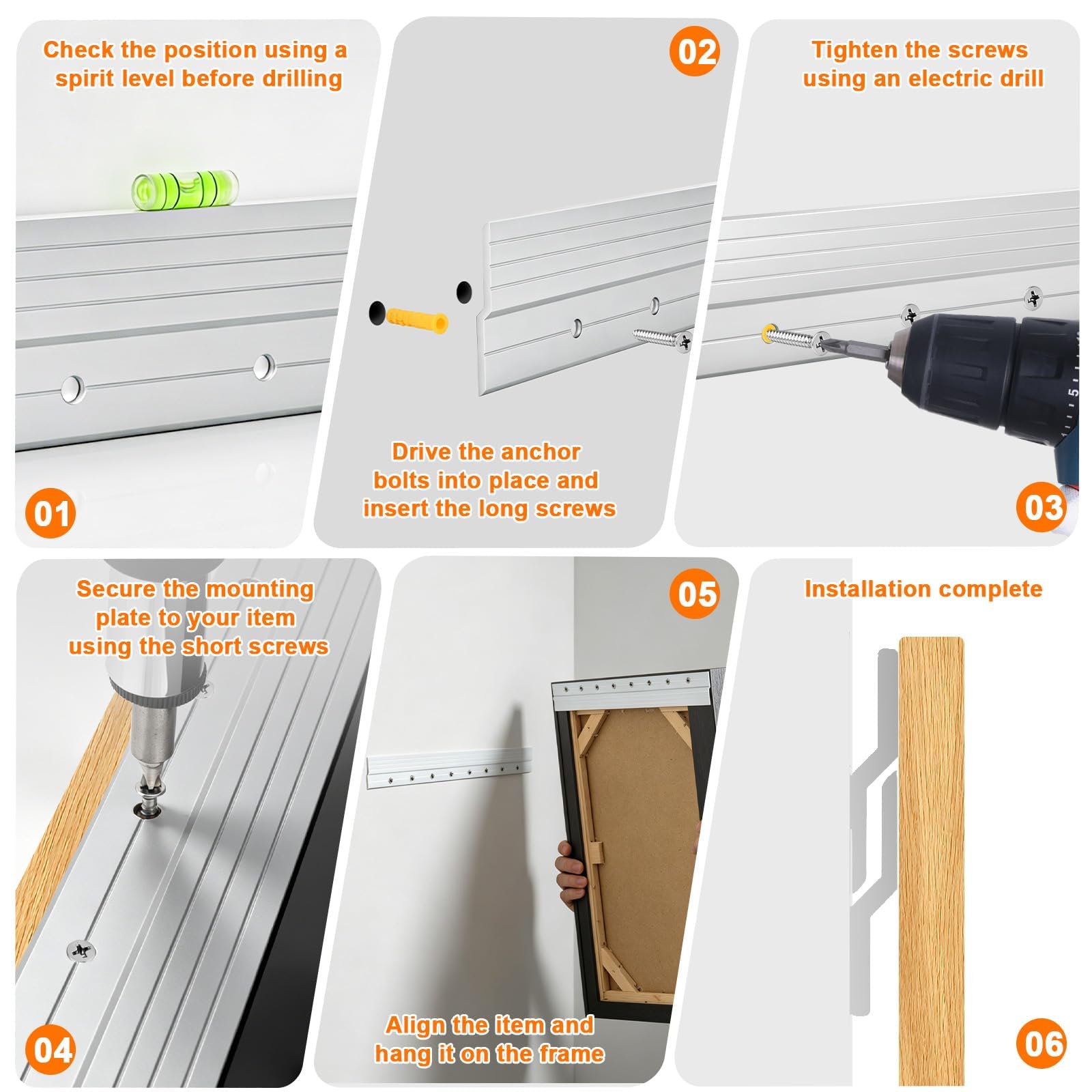 Check the position using a spirit level before drilling

01

02

Drive the anchor bolts into place and insert the long screws

Tighten the screws using an electric drill

03

Secure the mounting plate to your item using the short screws

04

05

Align the item and hang it on the frame

Installation complete

06