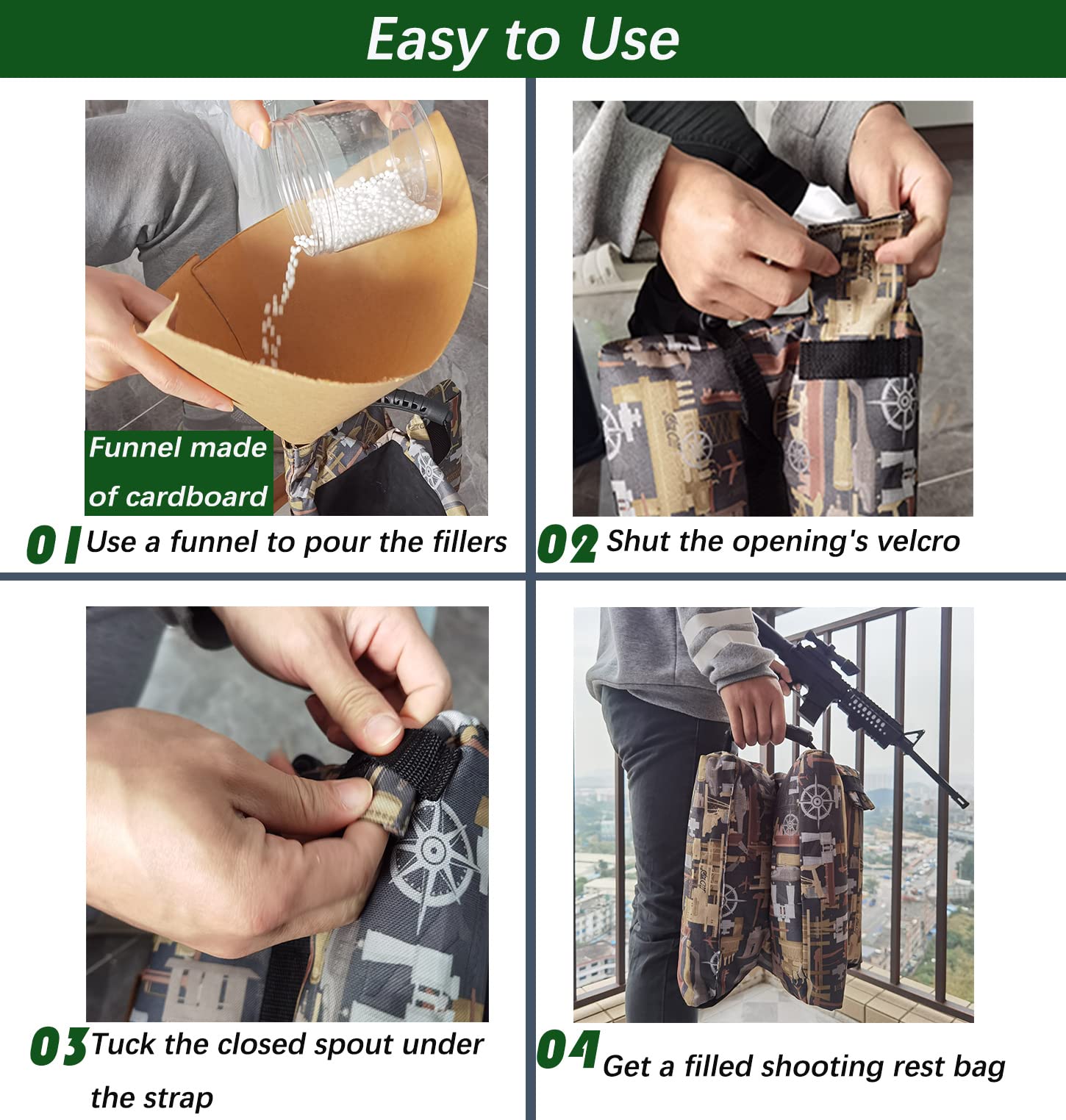 Easy to Use

Funnel made of cardboard

01 Use a funnel to pour the fillers

02 Shut the opening's velcro

03 Tuck the closed spout under the strap

04 Get a filled shooting rest bag