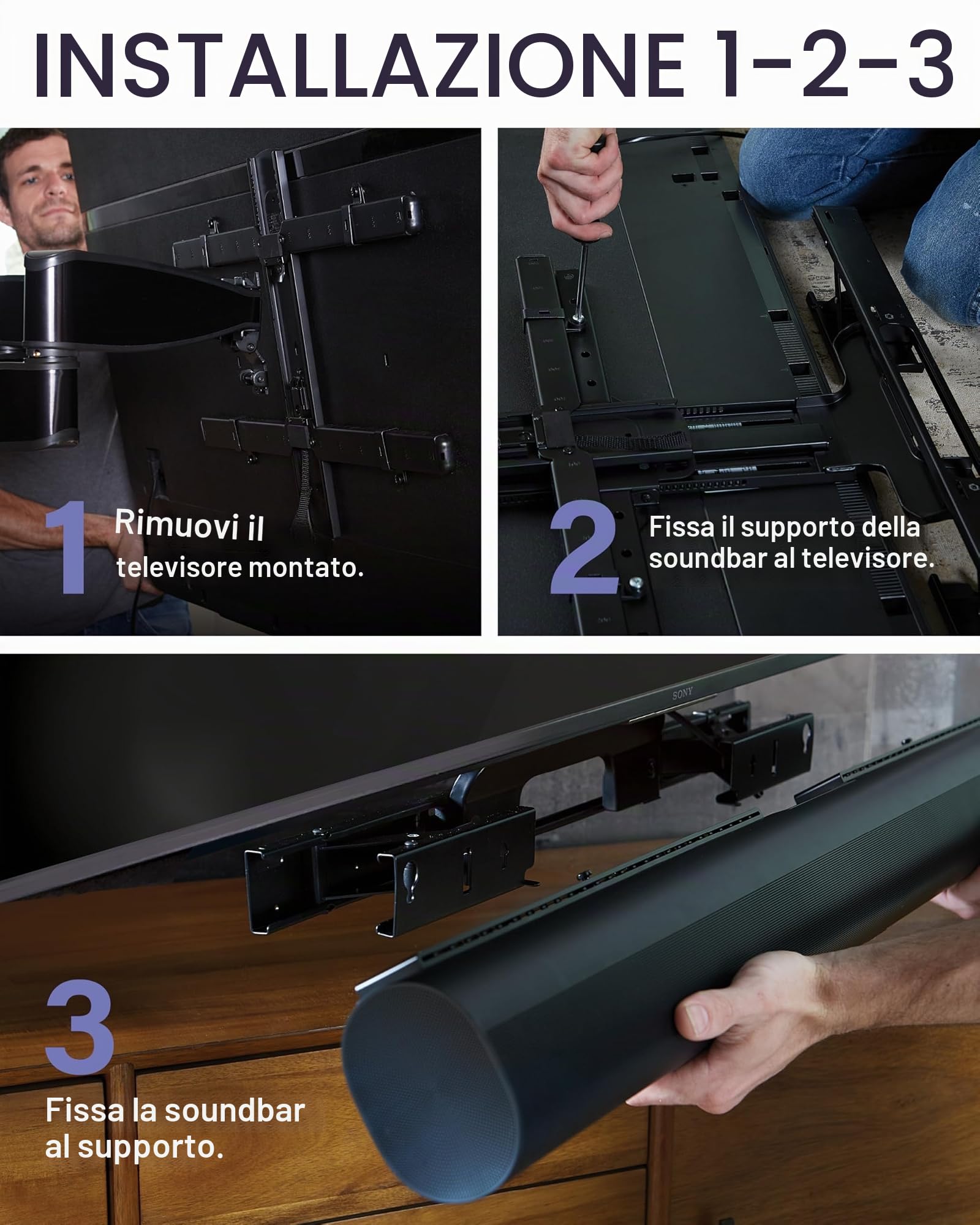 INSTALLAZIONE 1-2-3

1 Rimuovi il televisore montato.

2 Fissa il supporto della soundbar al televisore.

SONY

3 Fissa la soundbar al supporto.