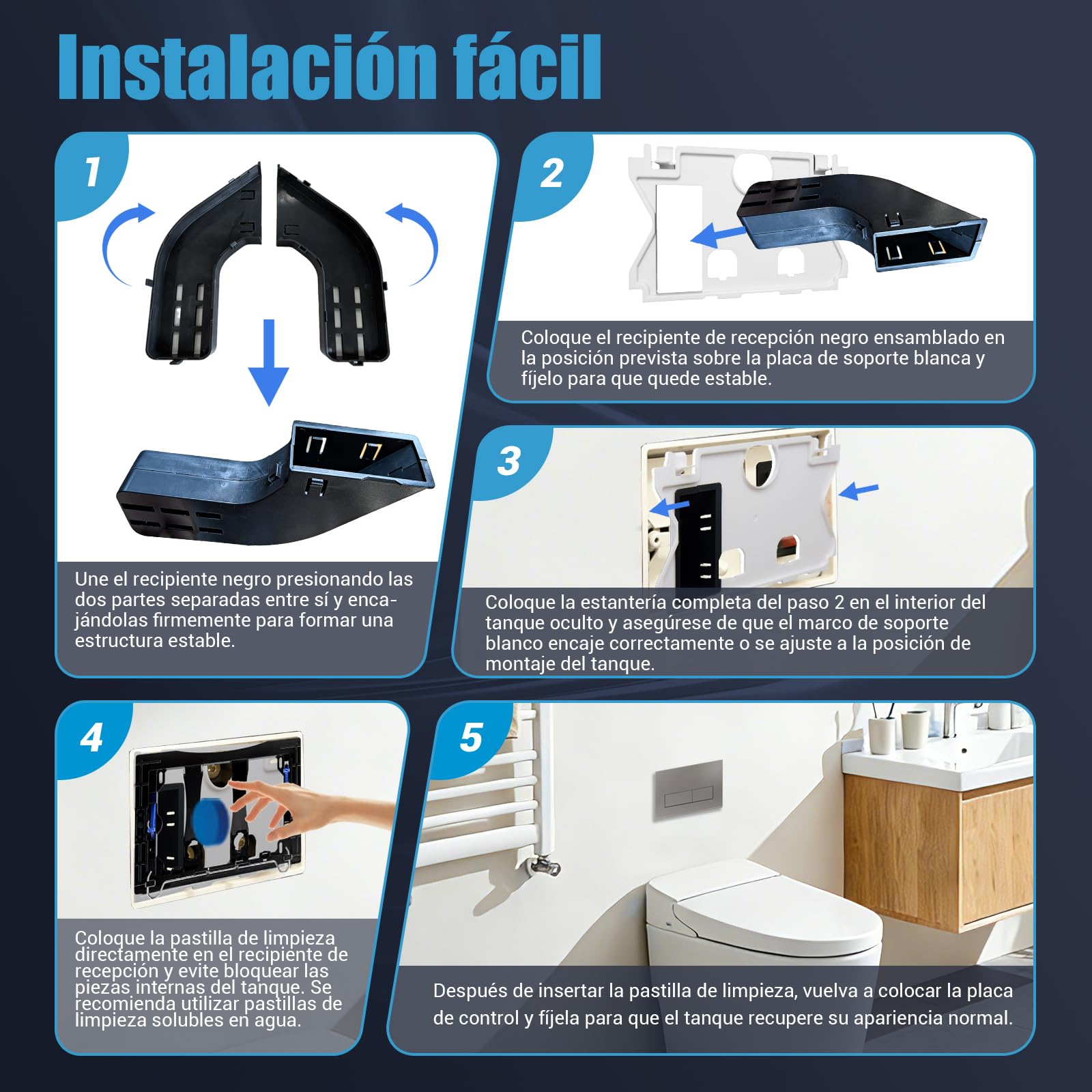 Instalación fácil

1

Une el recipiente negro presionando las dos partes separadas entre sí y encajándolas firmemente para formar una estructura estable.

2

Coloque el recipiente de recepción negro ensamblado en la posición prevista sobre la placa de soporte blanca y fíjelo para que quede estable.

3

Coloque la estantería completa del paso 2 en el interior del tanque oculto y asegúrese de que el marco de soporte blanco encaje correctamente o se ajuste a la posición de montaje del tanque.

4

Coloque la pastilla de limpieza directamente en el recipiente de recepción y evite bloquear las piezas internas del tanque. Se recomienda utilizar pastillas de limpieza solubles en agua.

5

Después de insertar la pastilla de limpieza, vuelva a colocar la placa de control y fíjela para que el tanque recupere su apariencia normal.