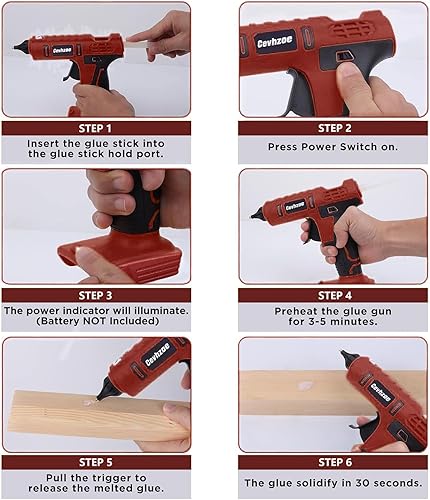 Cevhzoe

STEP 1
Insert the glue stick into the glue stick hold port.

Cevhzoe

STEP 2
Press Power Switch on.

STEP 3
The power indicator will illuminate. (Battery NOT Included)

Cevhzoe

STEP 4
Preheat the glue gun for 3-5 minutes.

Cevhzoe

STEP 5
Pull the trigger to release the melted glue.

Cevhzoe

STEP 6
The glue solidify in 30 seconds.