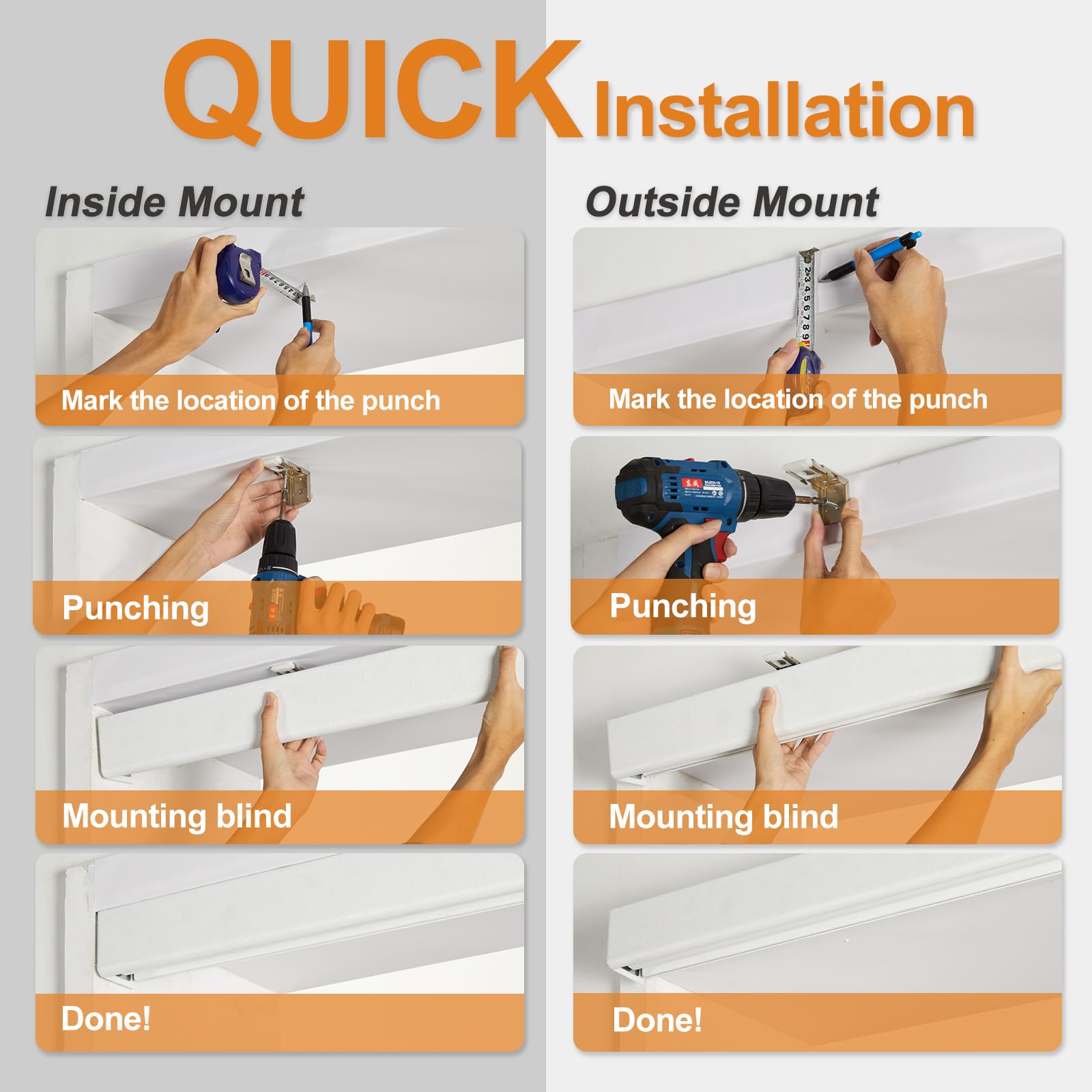 QUICK Installation

Inside Mount

Mark the location of the punch

Punching

Mounting blind

Done!

Outside Mount

Mark the location of the punch

Punching

Mounting blind

Done!