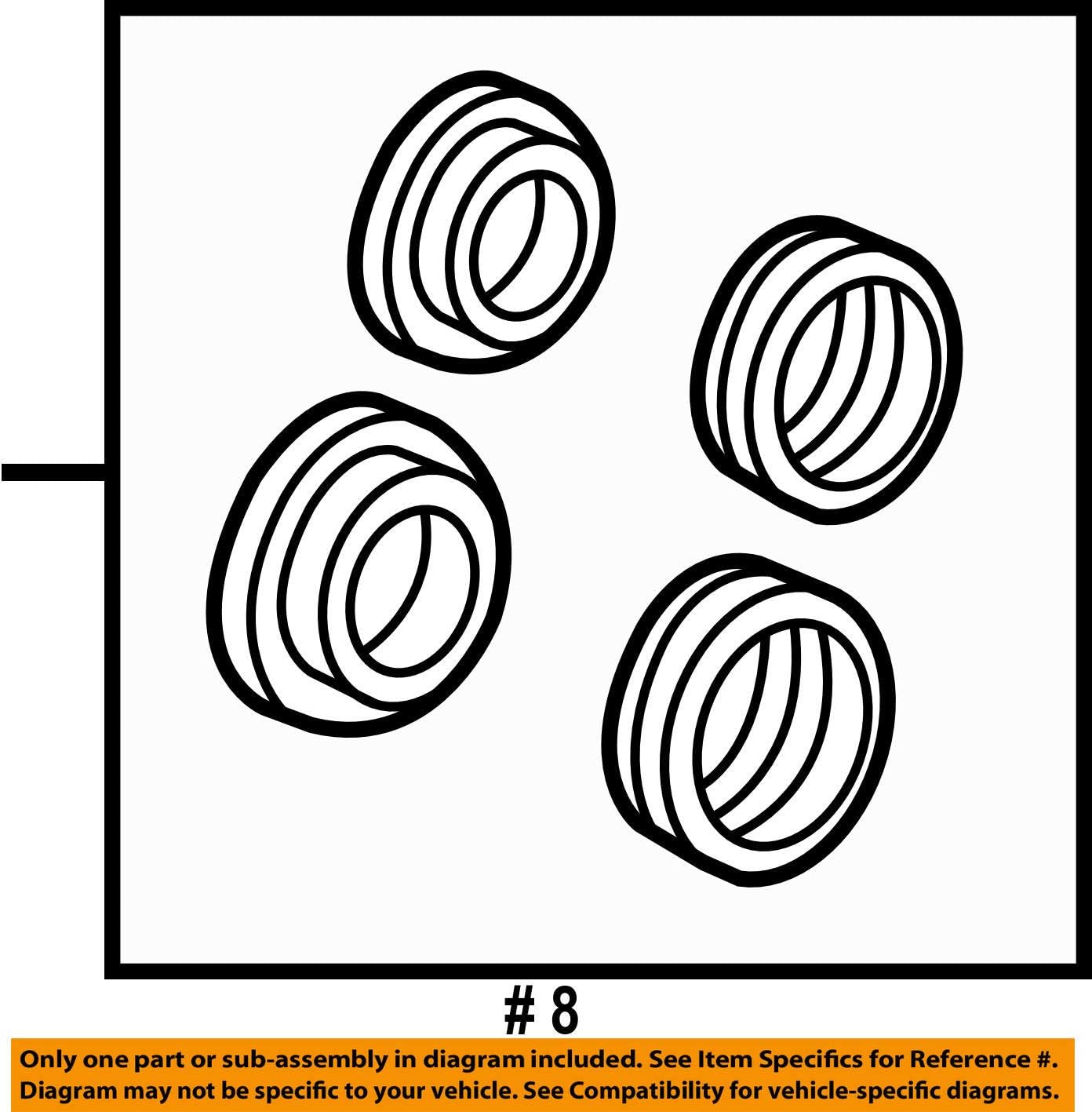 # 8

Only one part or sub-assembly in diagram included. See Item Specifics for Reference #.
Diagram may not be specific to your vehicle. See Compatibility for vehicle-specific diagrams.