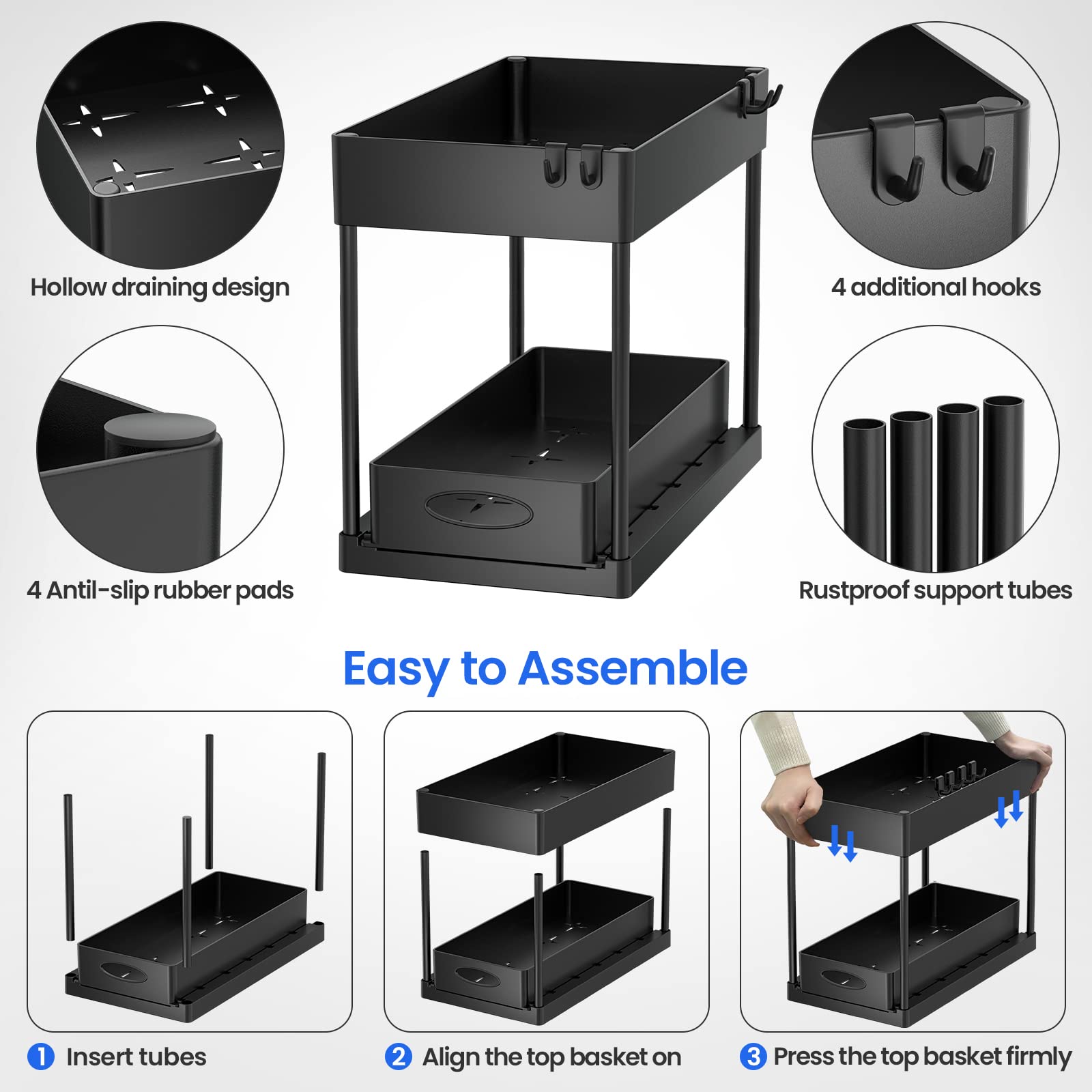 Hollow draining design

4 additional hooks

4 Antil-slip rubber pads

Rustproof support tubes

Easy to Assemble

1 Insert tubes

2 Align the top basket on

3 Press the top basket firmly