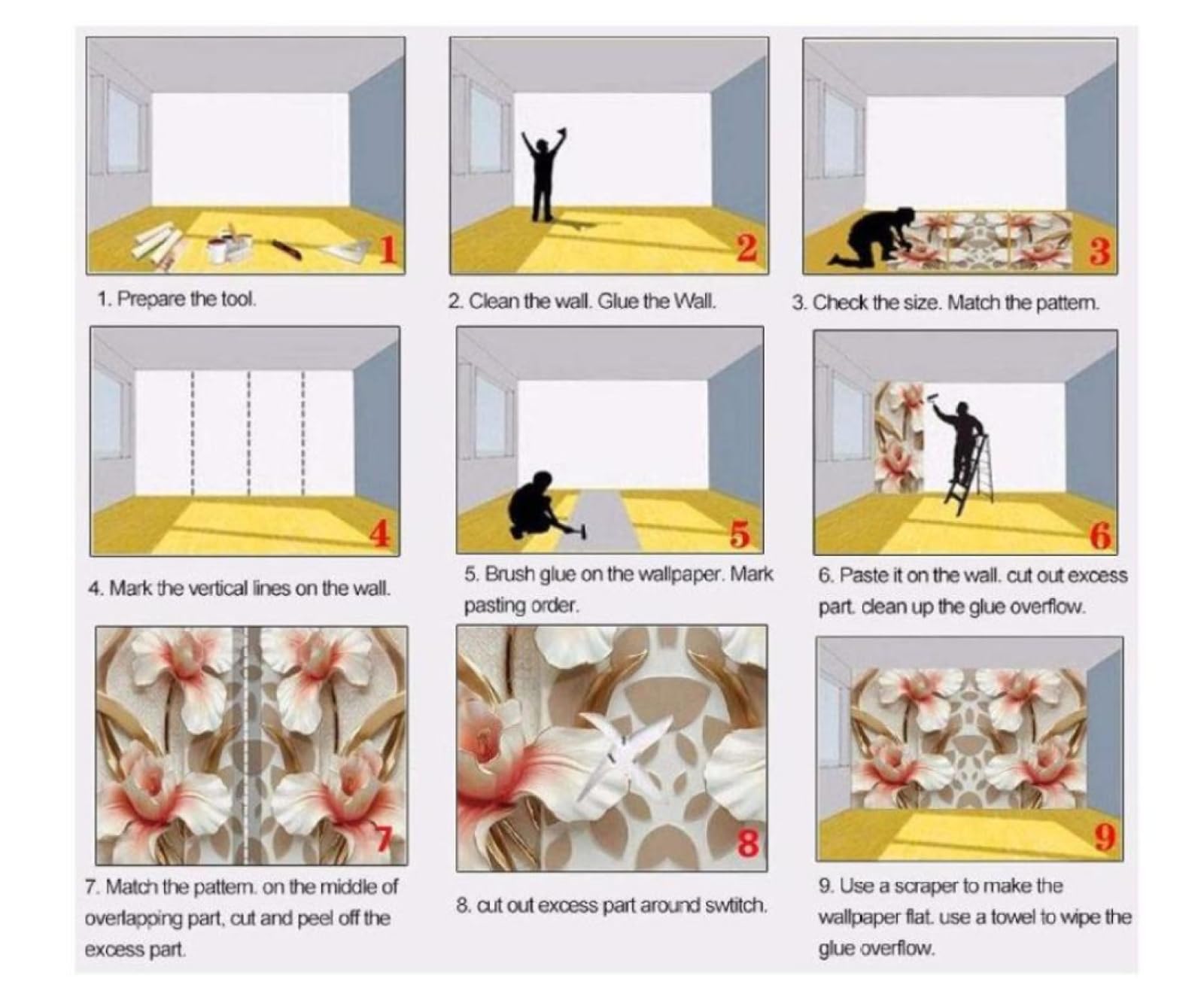 1

1. Prepare the tool.

2

2. Clean the wall. Glue the Wall.

3

3. Check the size. Match the pattern.

4

4. Mark the vertical lines on the wall.

5

5. Brush glue on the wallpaper. Mark pasting order.

6

6. Paste it on the wall. cut out excess part. clean up the glue overflow.

7

7. Match the pattern. on the middle of overlapping part, cut and peel off the excess part.

8

8. cut out excess part around swtitch.

9

9. Use a scraper to make the wallpaper flat. use a towel to wipe the glue overflow.