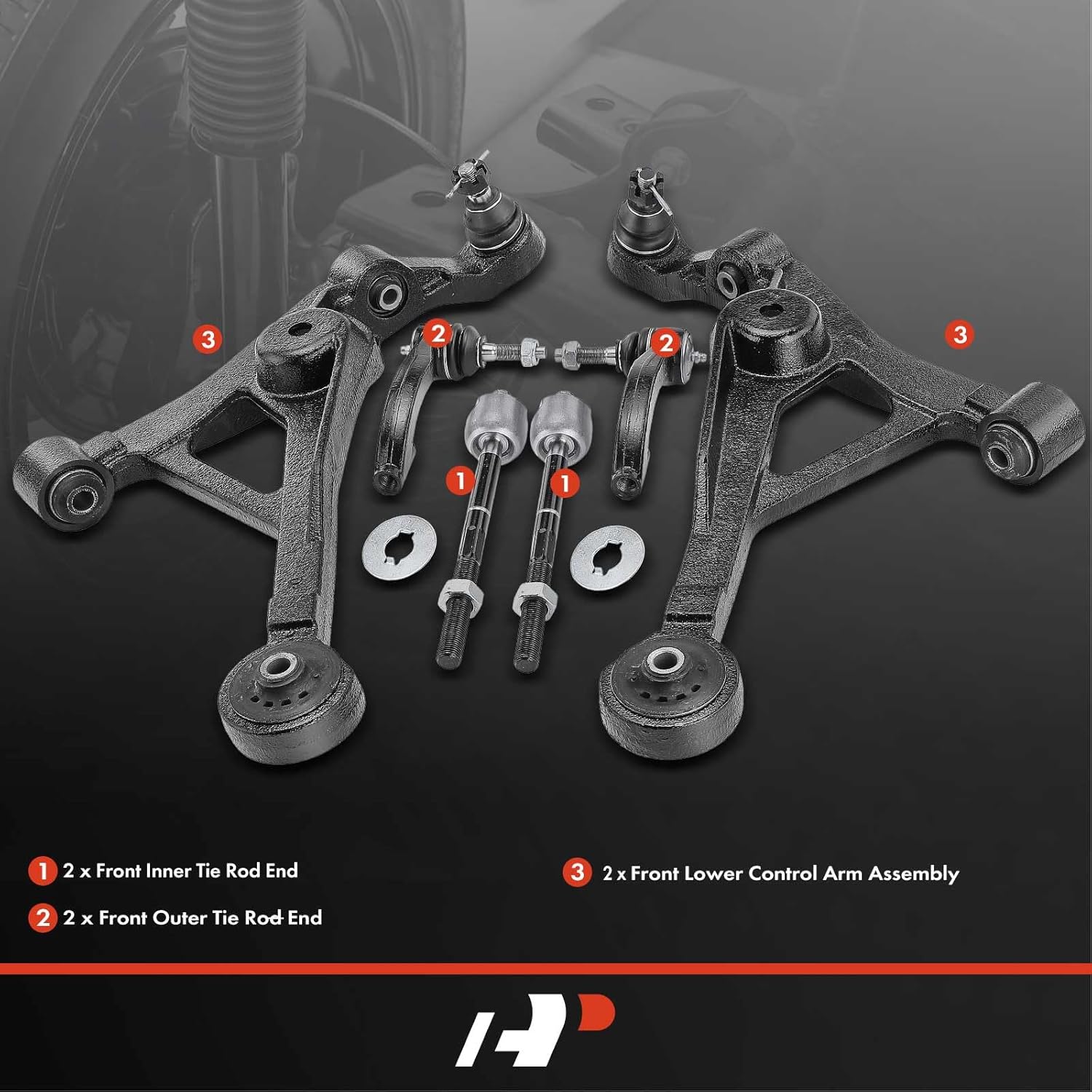 3

2

2

3

1

1

1 2 x Front Inner Tie Rod End

2 2 x Front Outer Tie Rod End

3 2 x Front Lower Control Arm Assembly