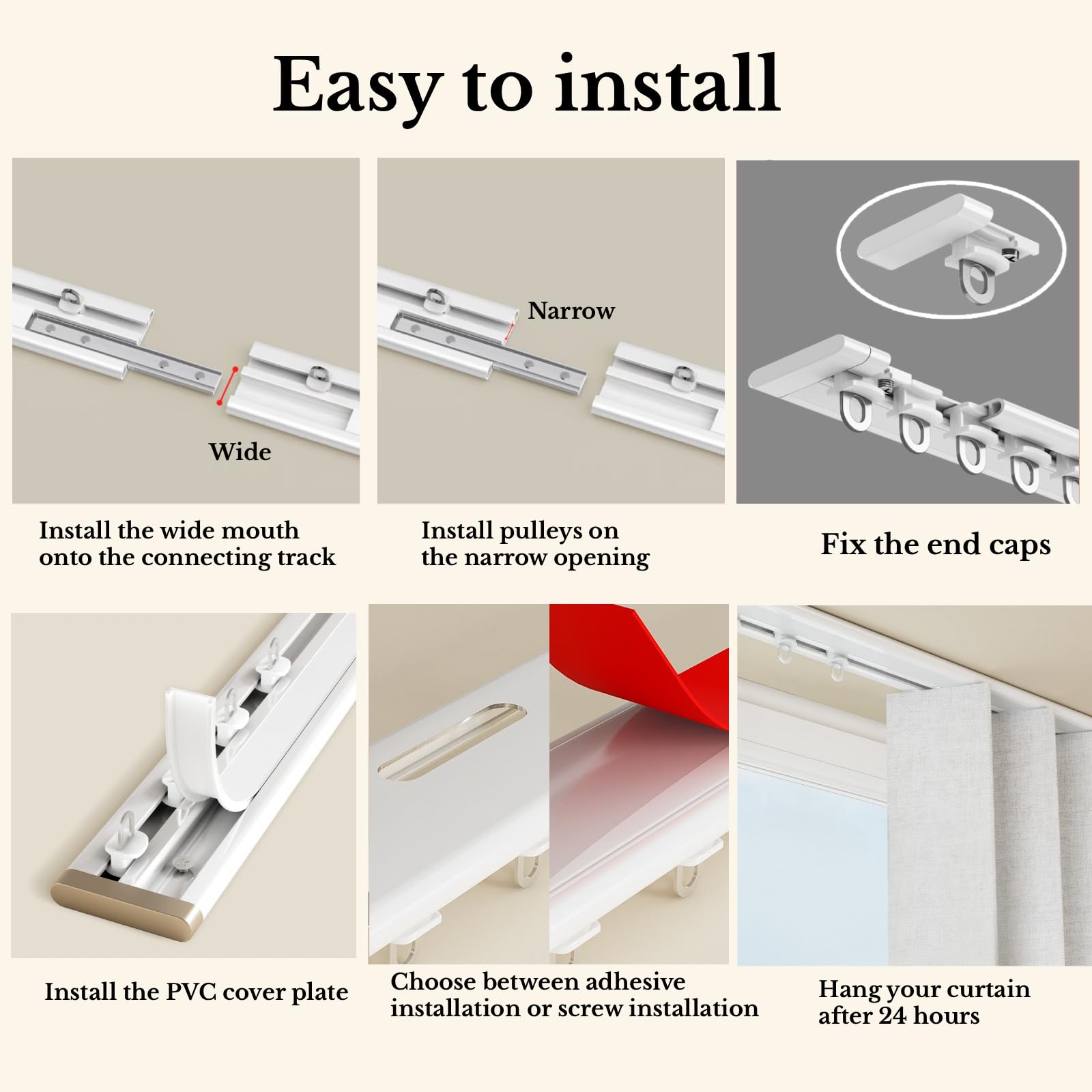 Easy to install

Wide

Install the wide mouth onto the connecting track

Narrow

Install pulleys on the narrow opening

Fix the end caps

Install the PVC cover plate

Choose between adhesive installation or screw installation

Hang your curtain after 24 hours