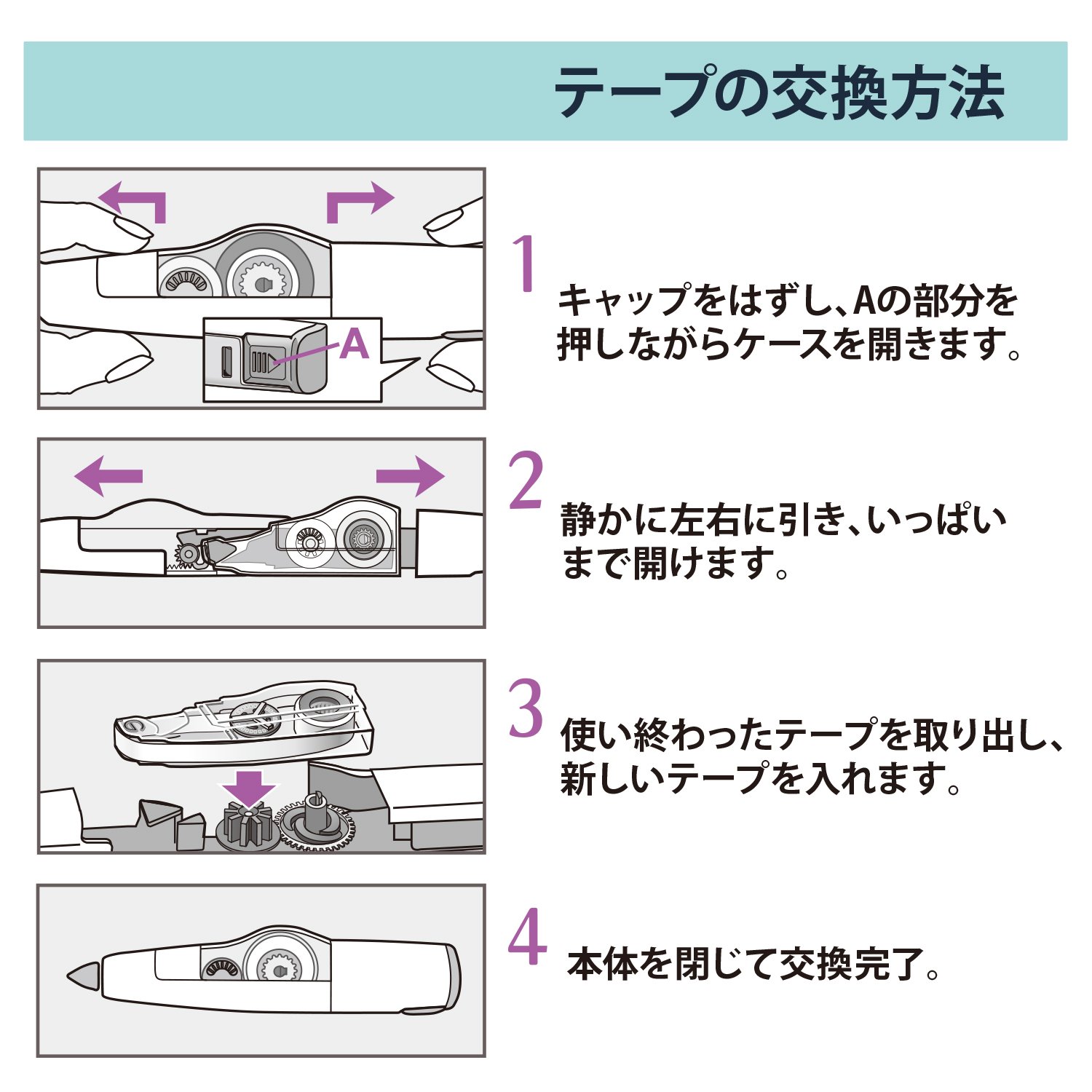 テープの交換方法

A

1
キャップをはずし、Aの部分を押しながらケースを開きます。

2
静かに左右に引き、いっぱいまで開けます。

3
使い終わったテープを取り出し、新しいテープを入れます。

4
本体を閉じて交換完了。