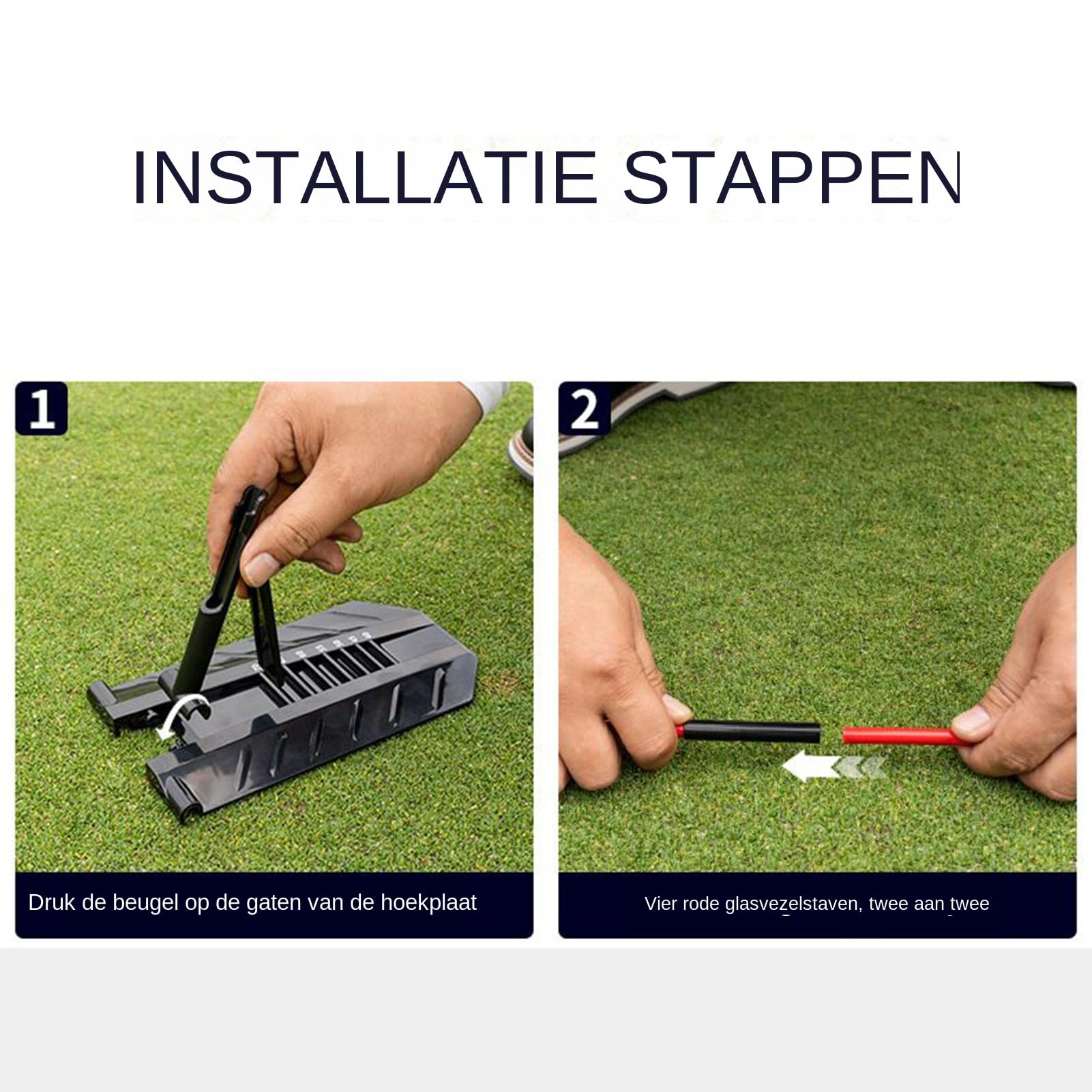 INSTALLATIE STAPPEN

1

Druk de beugel op de gaten van de hoekplaat

2

Vier rode glasvezelstaven, twee aan twee