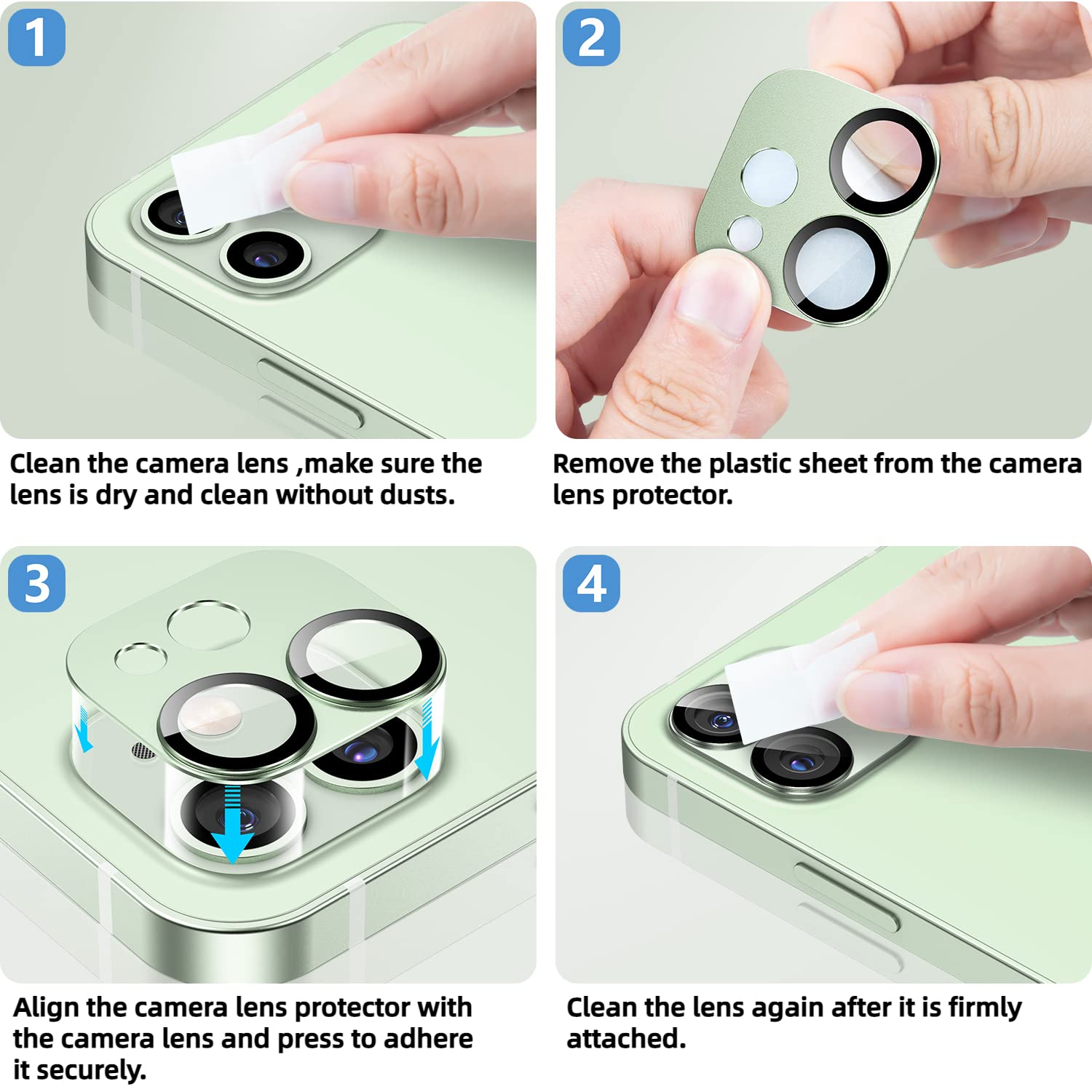 1

Clean the camera lens ,make sure the lens is dry and clean without dusts.

2

Remove the plastic sheet from the camera lens protector.

3

Align the camera lens protector with the camera lens and press to adhere it securely.

4

Clean the lens again after it is firmly attached.