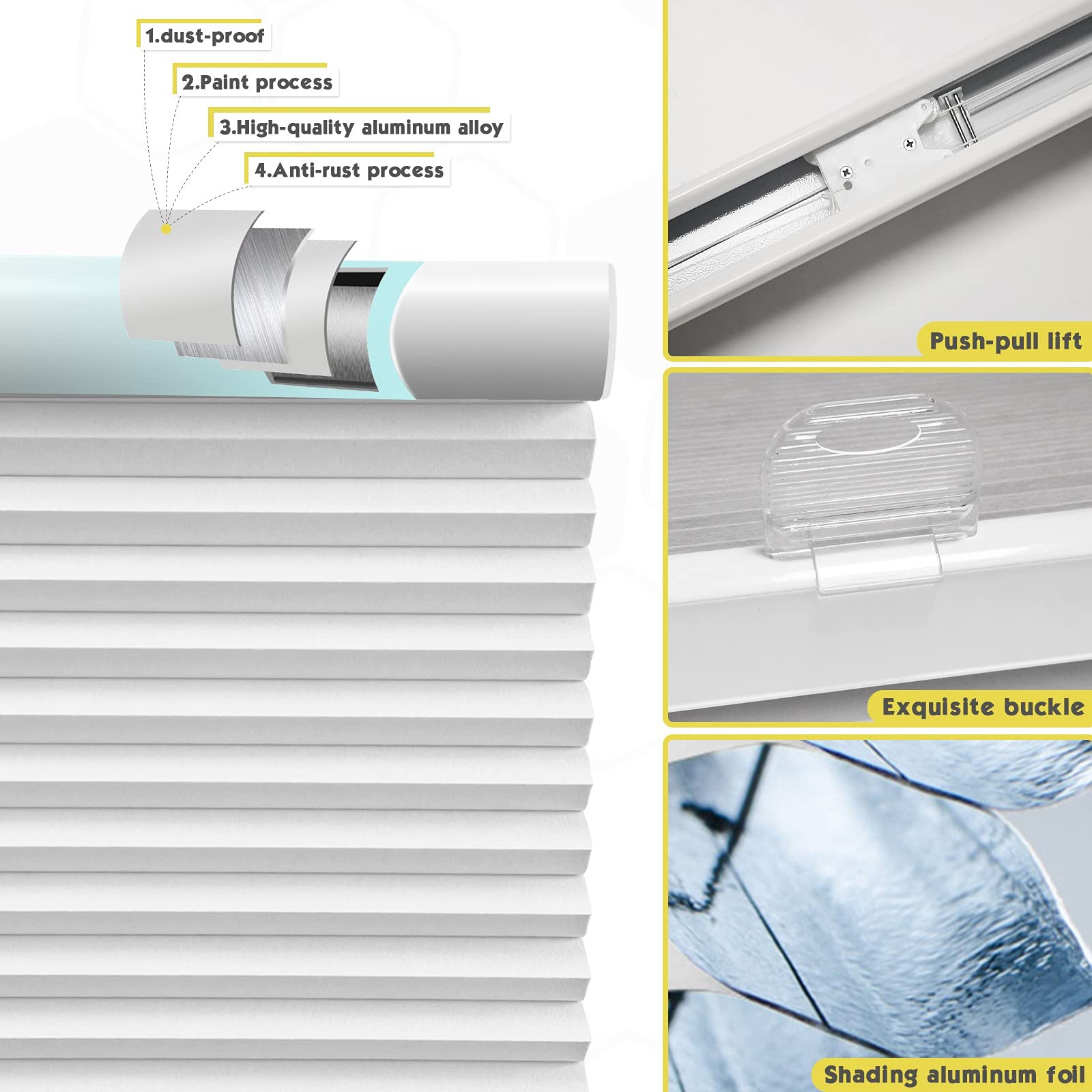 1.dust-proof

2.Paint process

3.High-quality aluminum alloy

4.Anti-rust process

Push-pull lift

Exquisite buckle

Shading aluminum foil