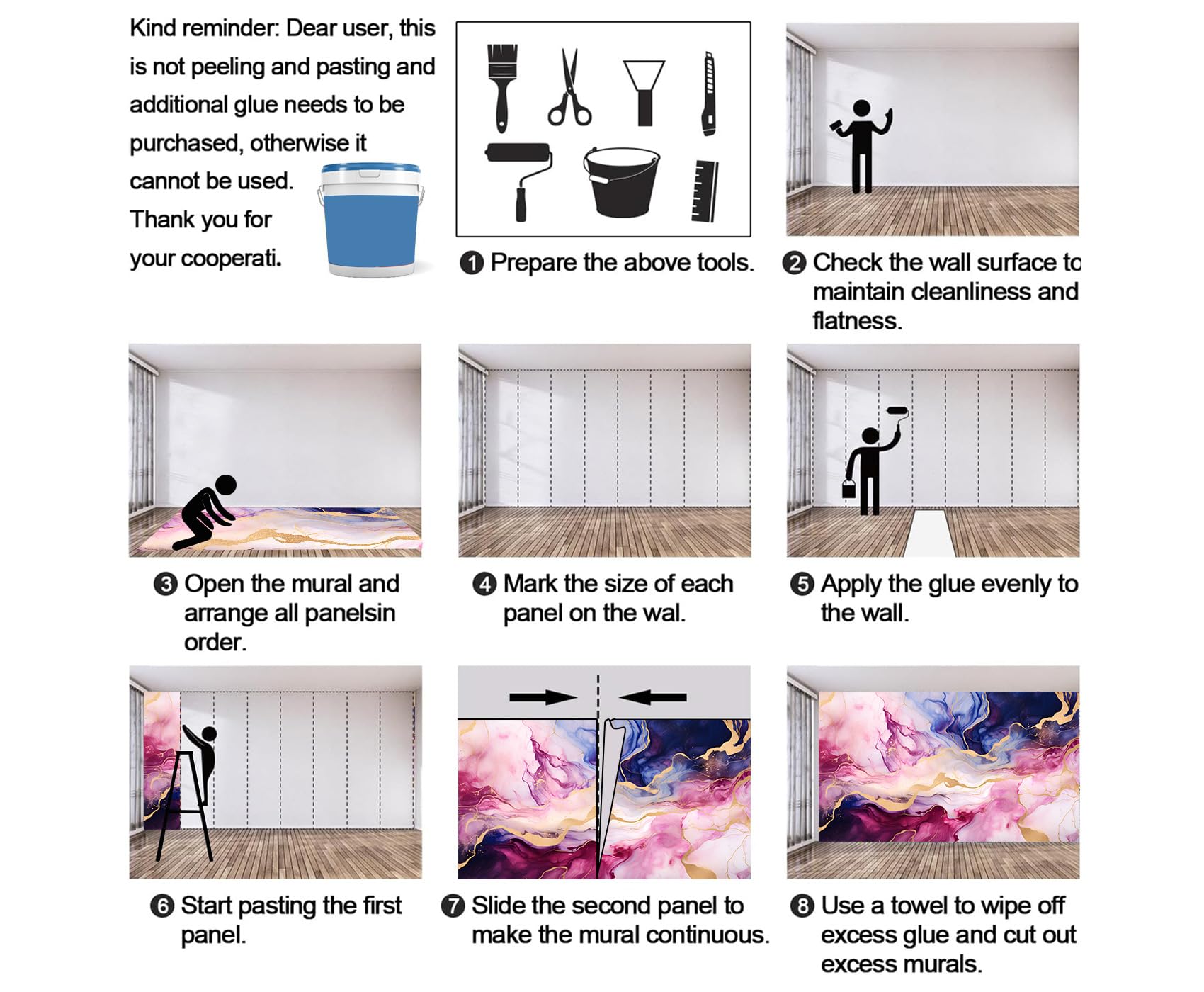 Kind reminder: Dear user, this is not peeling and pasting and additional glue needs to be purchased, otherwise it cannot be used. Thank you for your cooperati.

❶ Prepare the above tools.

❷ Check the wall surface to maintain cleanliness and flatness.

❸ Open the mural and arrange all panelsin order.

❹ Mark the size of each panel on the wal.

❺ Apply the glue evenly to the wall.

❻ Start pasting the first panel.

❼ Slide the second panel to make the mural continuous.

❽ Use a towel to wipe off excess glue and cut out excess murals.