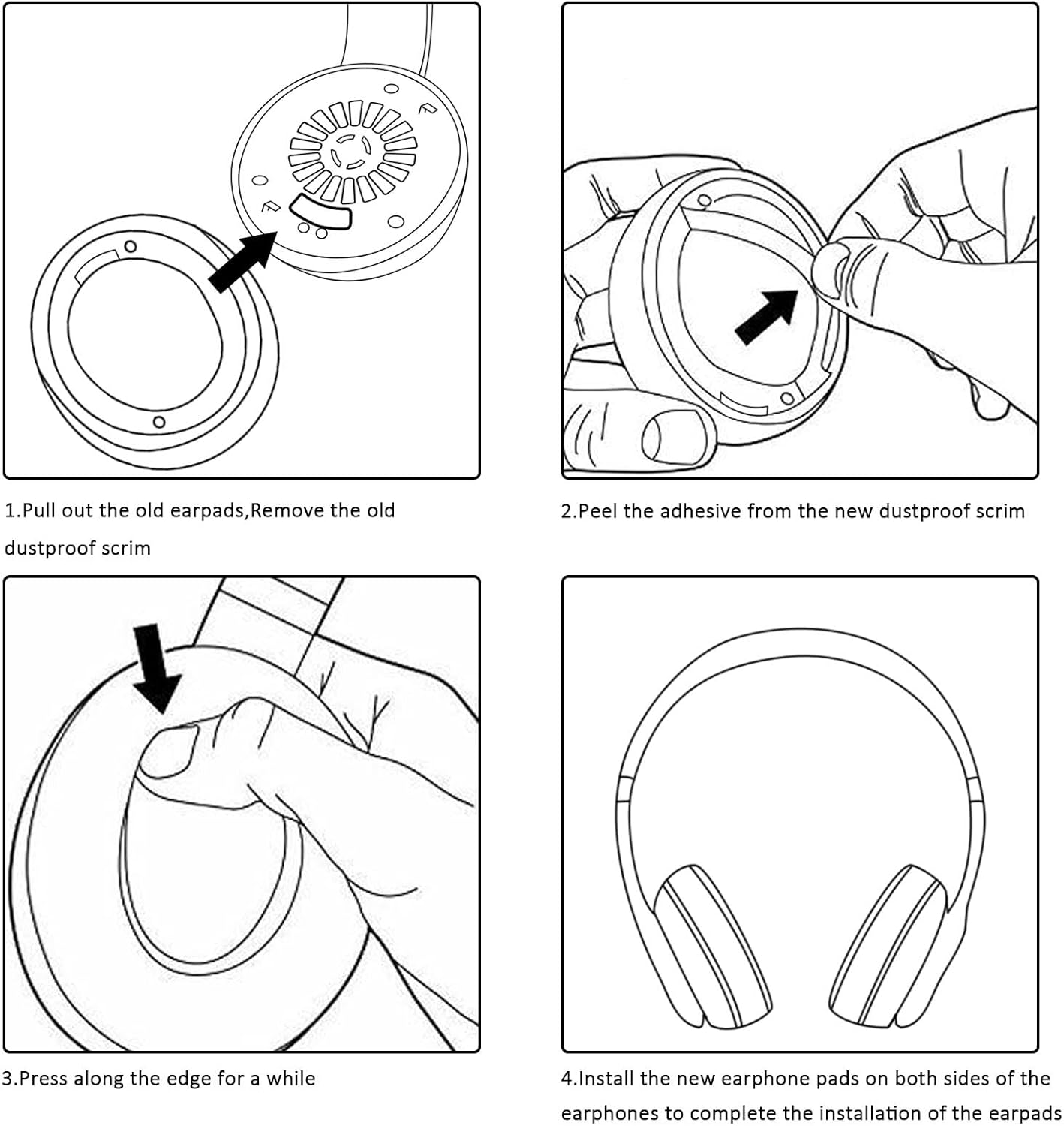 1.Pull out the old earpads,Remove the old dustproof scrim

2.Peel the adhesive from the new dustproof scrim

3.Press along the edge for a while

4.Install the new earphone pads on both sides of the earphones to complete the installation of the earpads