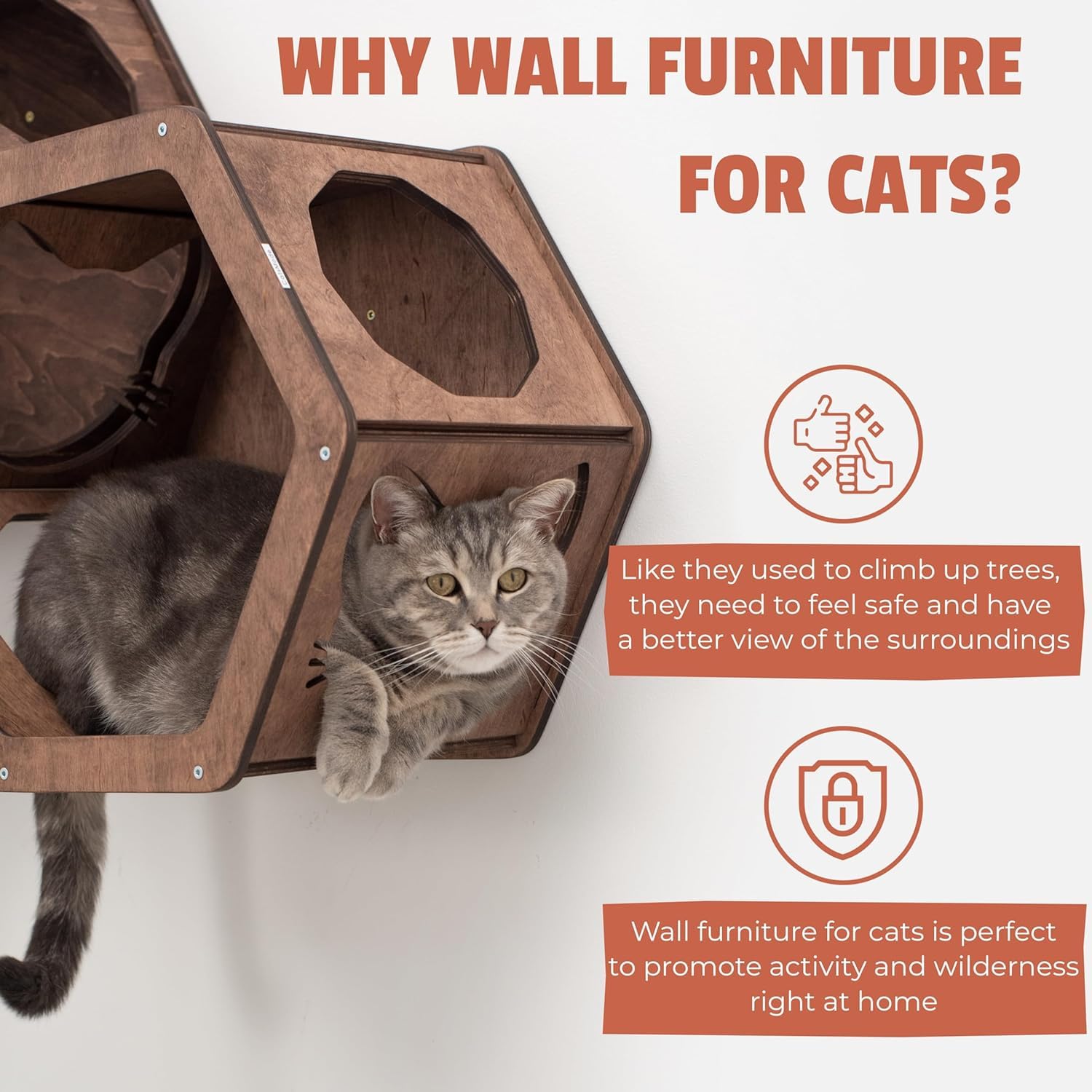 WHY WALL FURNITURE FOR CATS?

Like they used to climb up trees, they need to feel safe and have a better view of the surroundings

Wall furniture for cats is perfect to promote activity and wilderness right at home