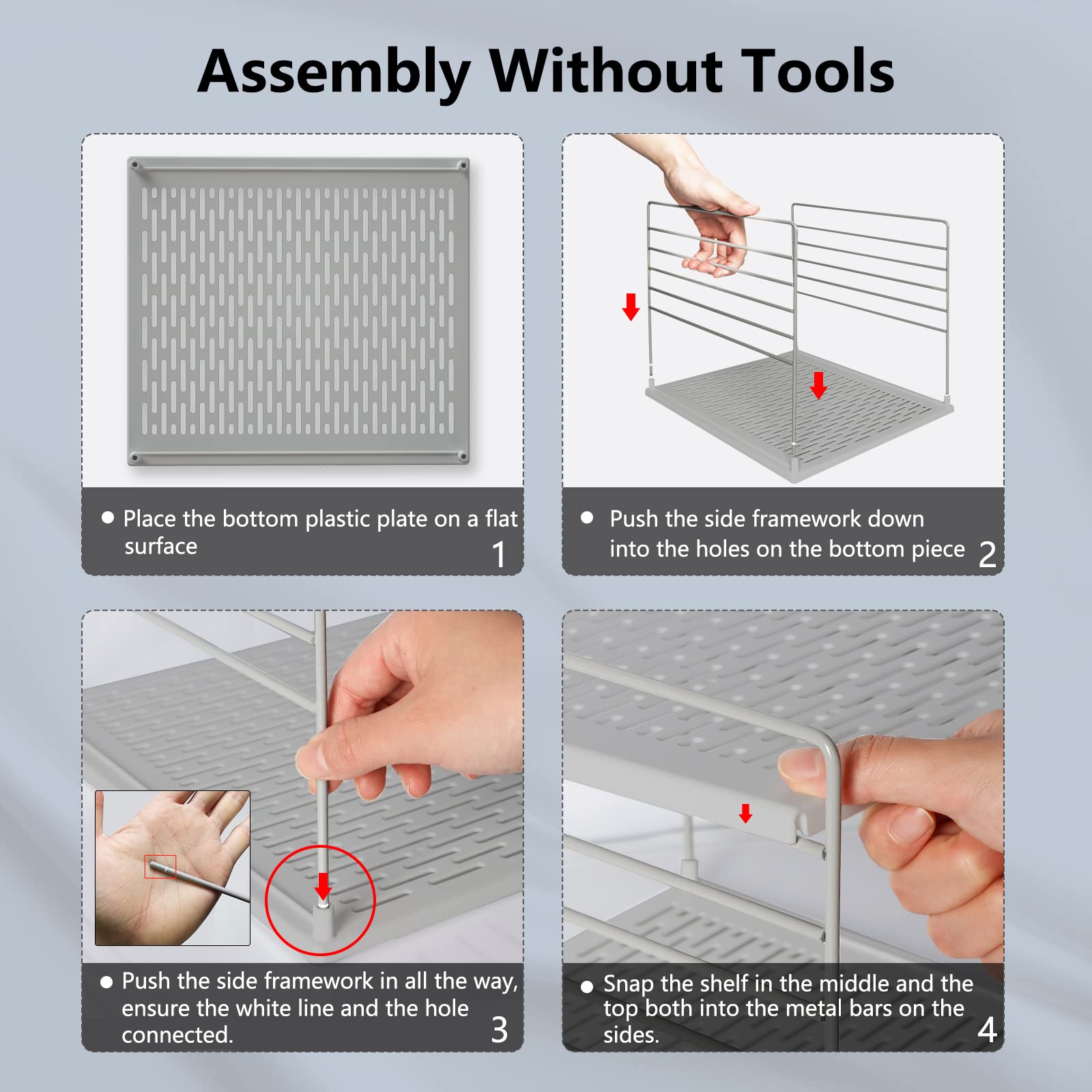 Assembly Without Tools

● Place the bottom plastic plate on a flat surface

1

● Push the side framework down into the holes on the bottom piece

2

● Push the side framework in all the way, ensure the white line and the hole connected.

3

● Snap the shelf in the middle and the top both into the metal bars on the sides.

4