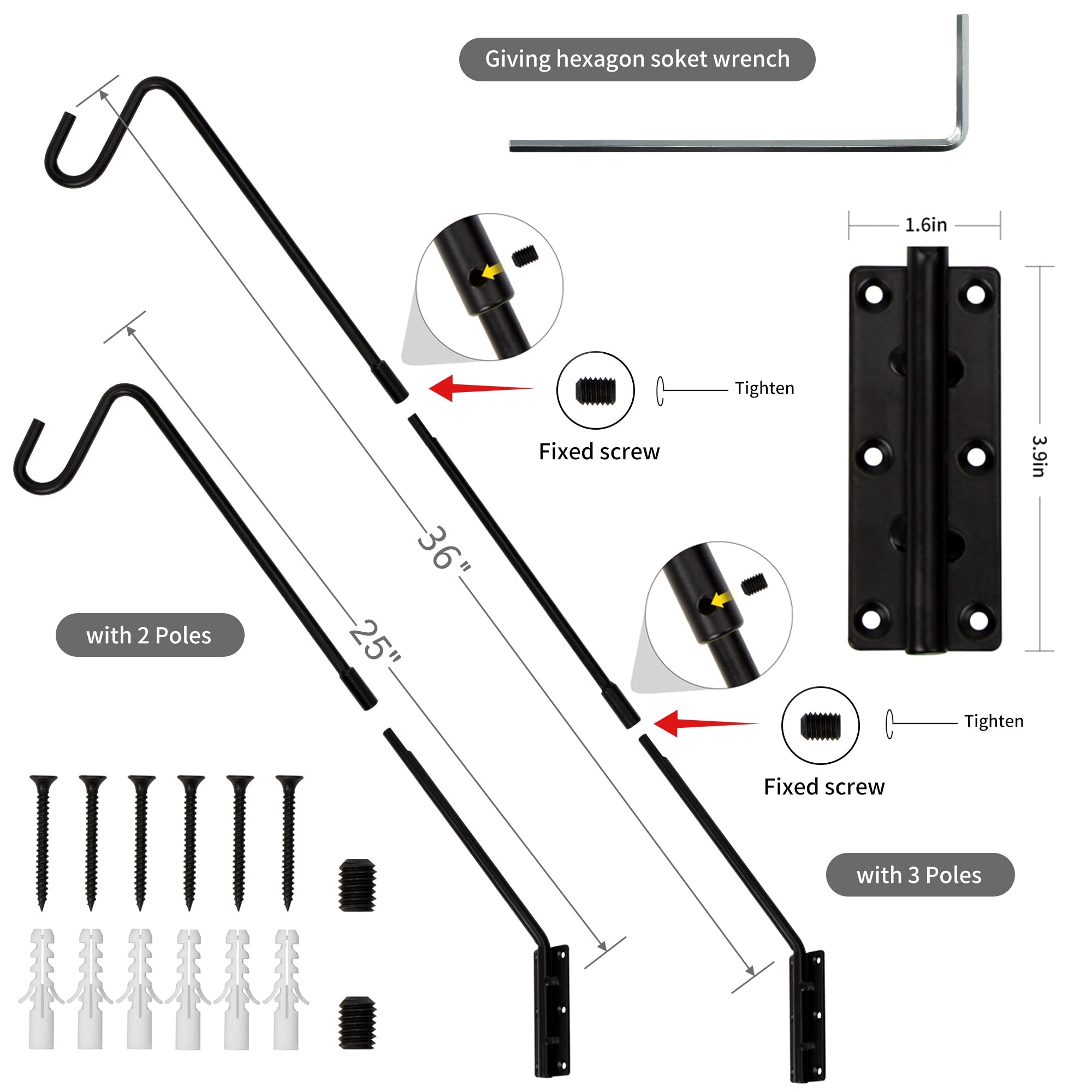 Giving hexagon soket wrench

1.6in

3.9in

Tighten

Fixed screw

36"

25"

with 2 Poles

Tighten

Fixed screw

with 3 Poles