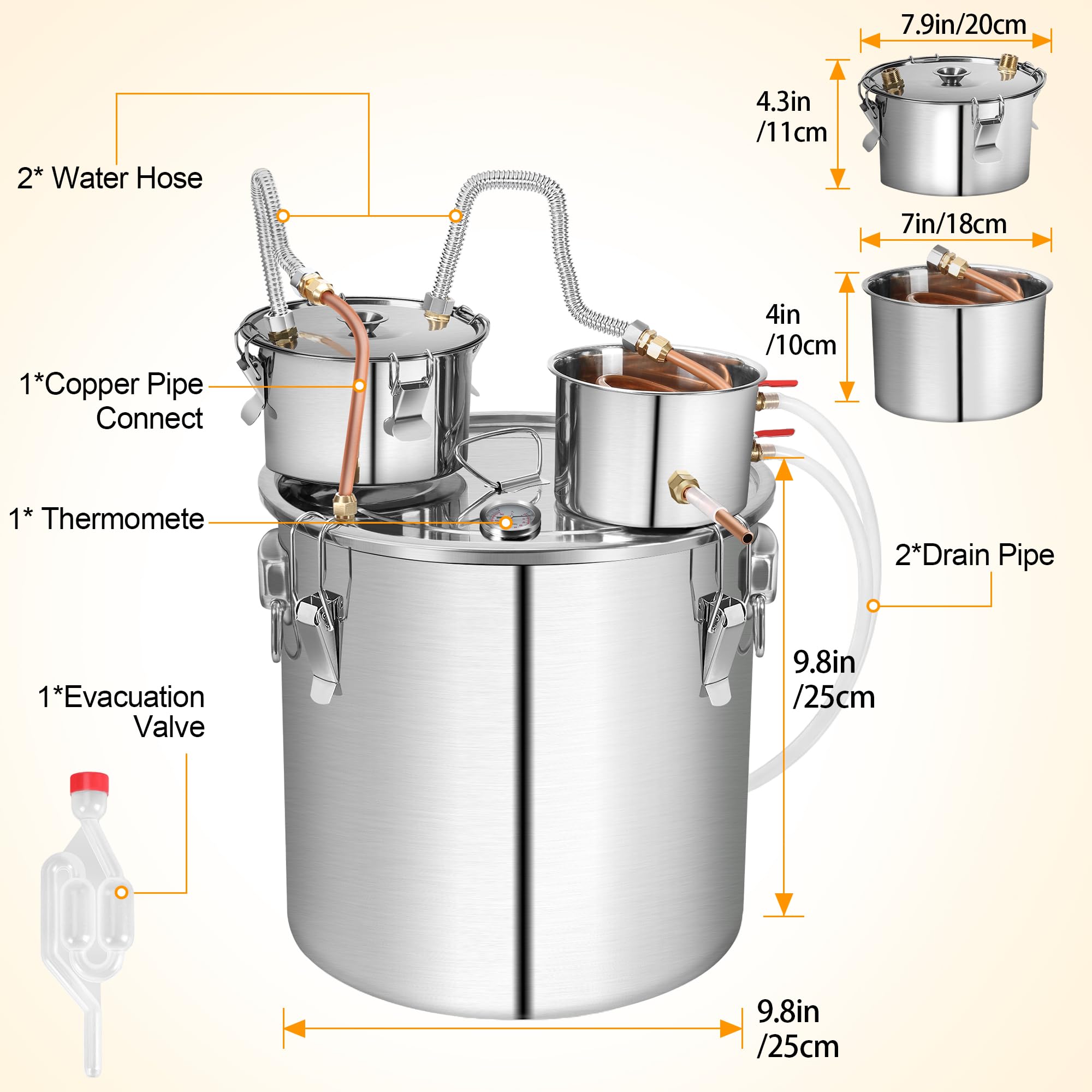 7.9in/20cm

4.3in /11cm

2* Water Hose

7in/18cm

4in /10cm

1*Copper Pipe Connect

1* Thermomete

2*Drain Pipe

9.8in /25cm

1*Evacuation Valve

9.8in /25cm