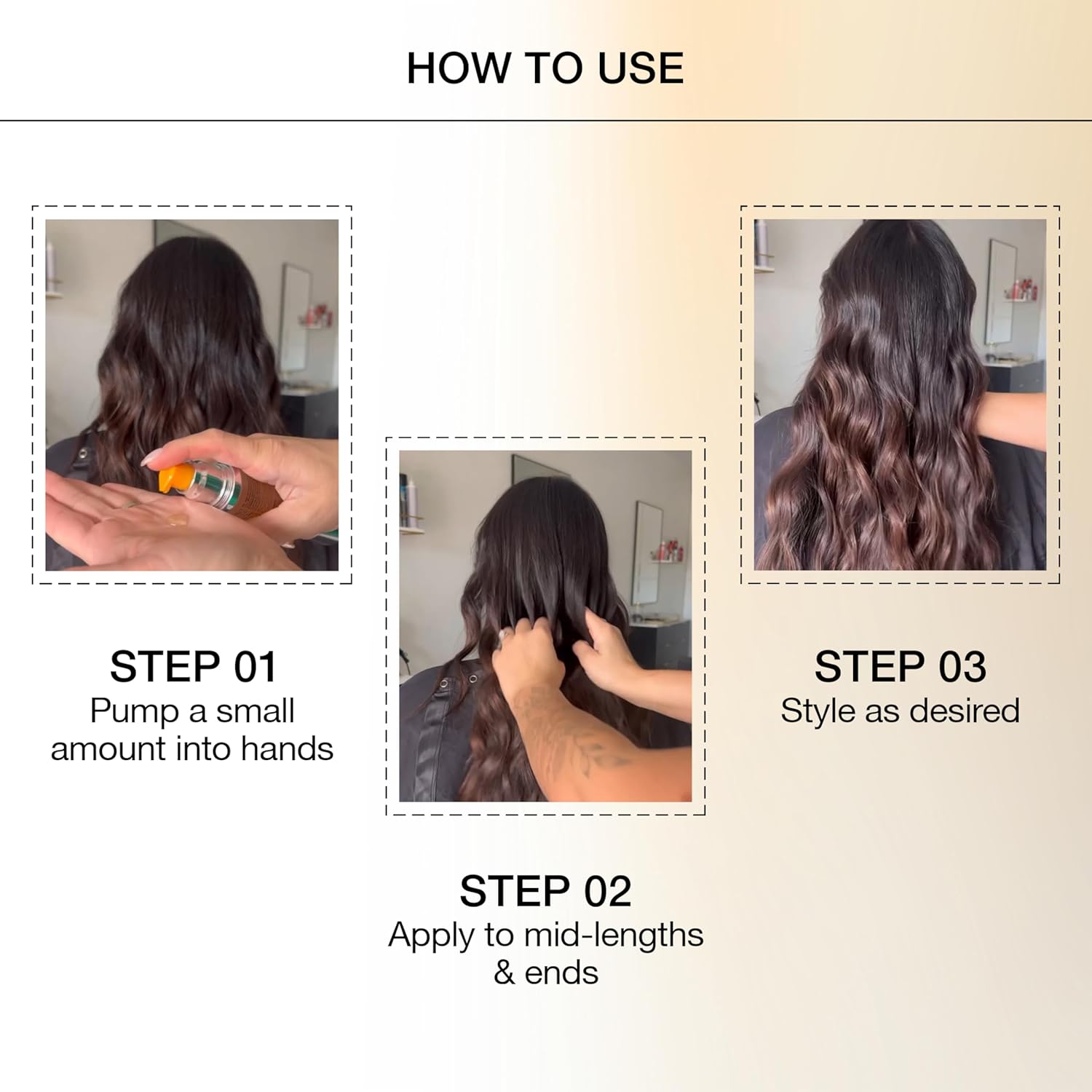 HOW TO USE

STEP 01
Pump a small amount into hands

STEP 02
Apply to mid-lengths & ends

STEP 03
Style as desired