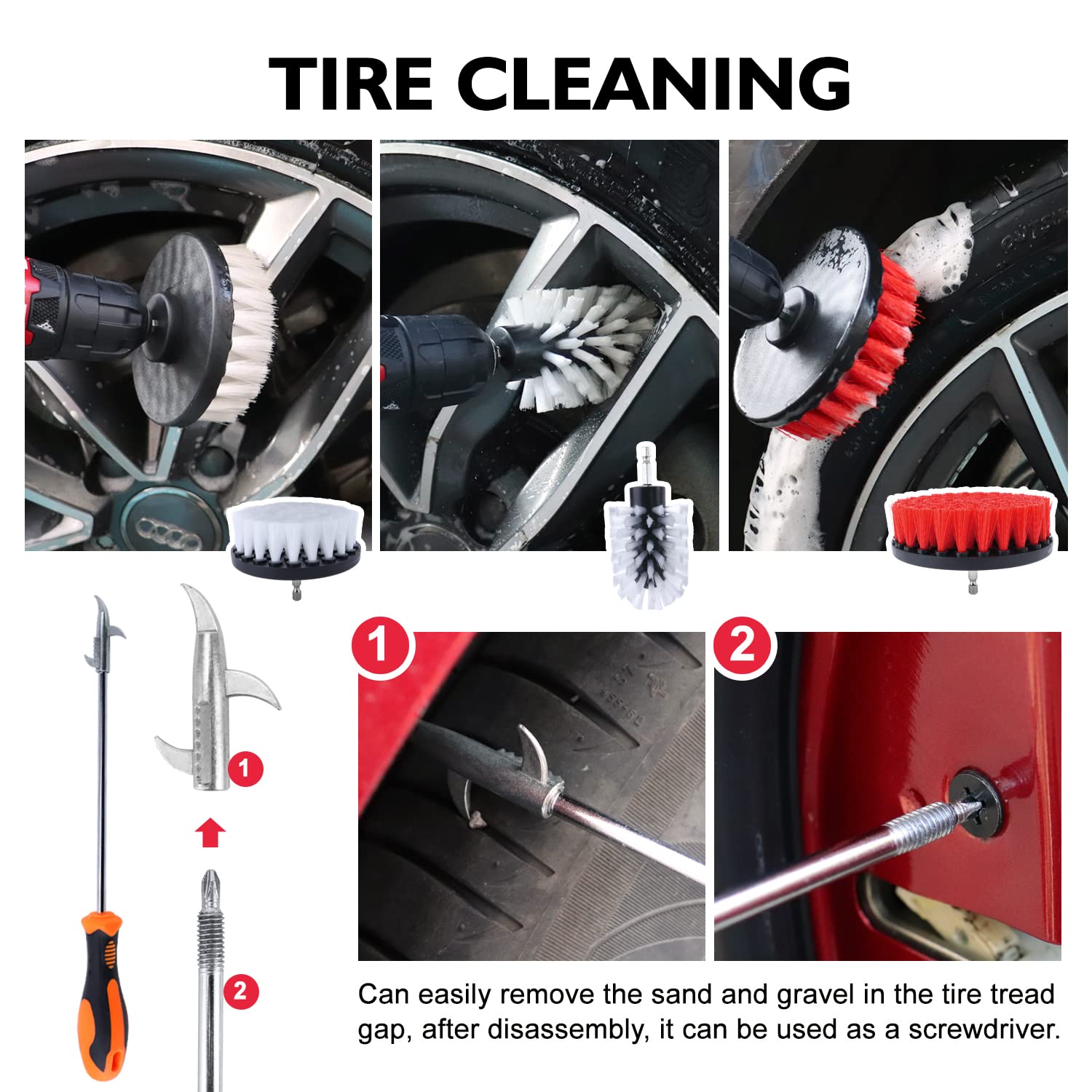 TIRE CLEANING

1

2

1

2

Can easily remove the sand and gravel in the tire tread gap, after disassembly, it can be used as a screwdriver.