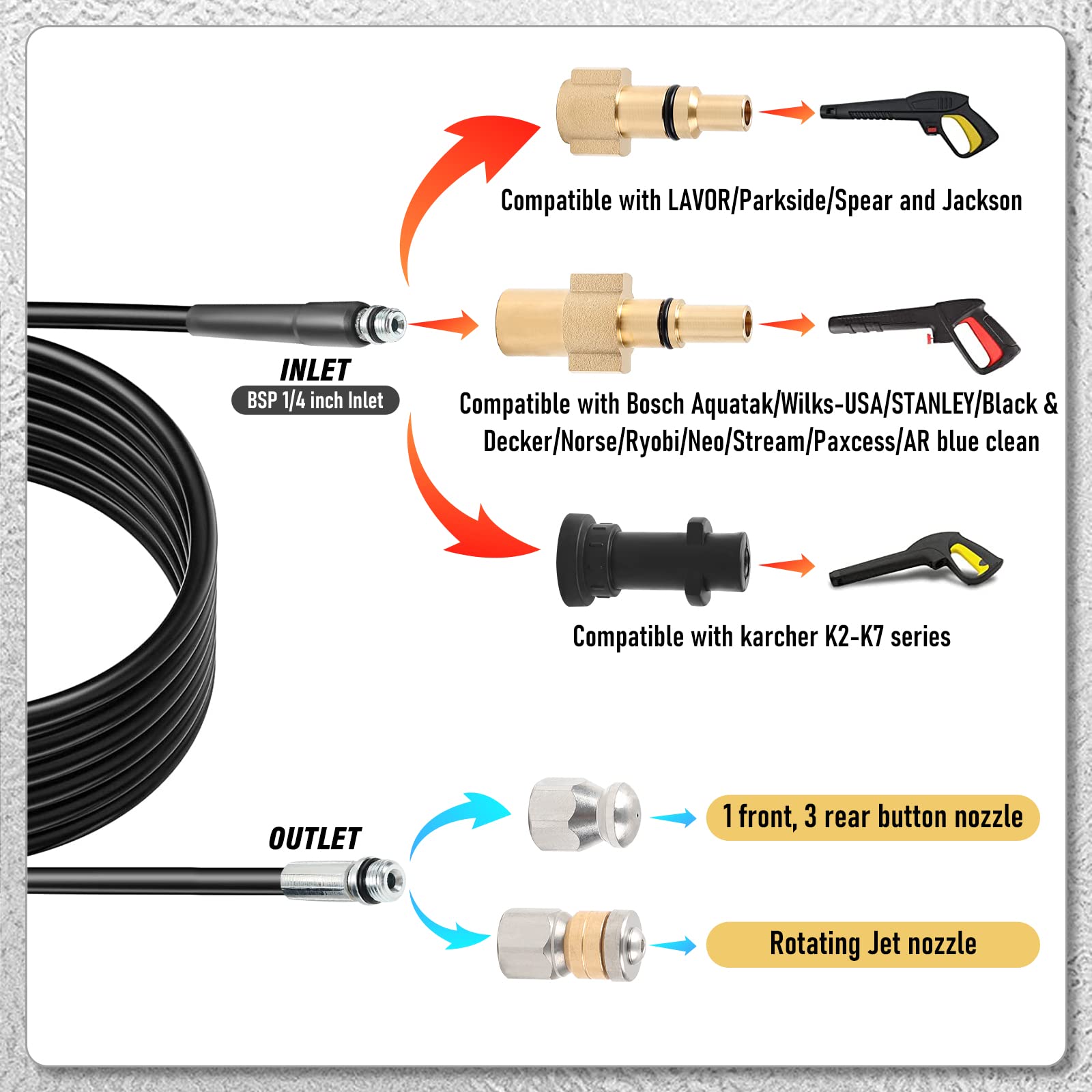 Compatible with LAVOR/Parkside/Spear and Jackson

INLET
BSP 1/4 inch Inlet

Compatible with Bosch Aquatak/Wilks-USA/STANLEY/Black & Decker/Norse/Ryobi/Neo/Stream/Paxcess/AR blue clean

Compatible with karcher K2-K7 series

OUTLET

1 front, 3 rear button nozzle

Rotating Jet nozzle