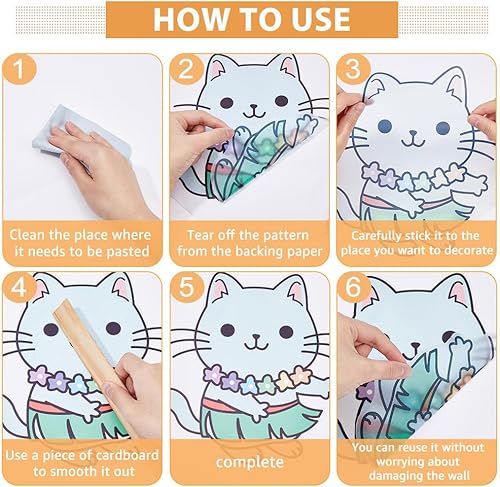 HOW TO USE

1
Clean the place where it needs to be pasted

2
Tear off the pattern from the backing paper

3
Carefully stick it to the place you want to decorate

4
Use a piece of cardboard to smooth it out

5
complete

6
You can reuse it without worrying about damaging the wall