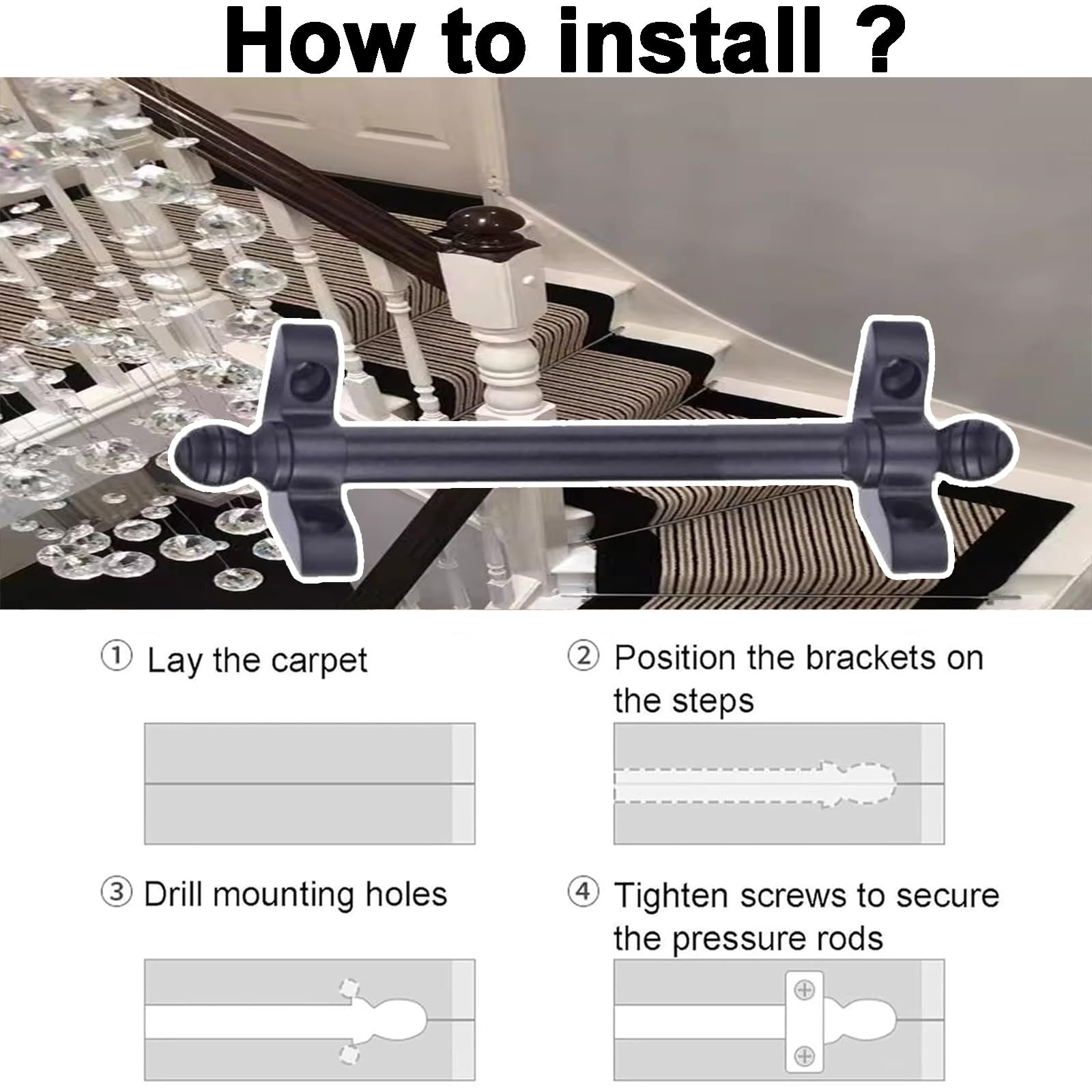 How to install ?

① Lay the carpet

② Position the brackets on the steps

③ Drill mounting holes

④ Tighten screws to secure the pressure rods