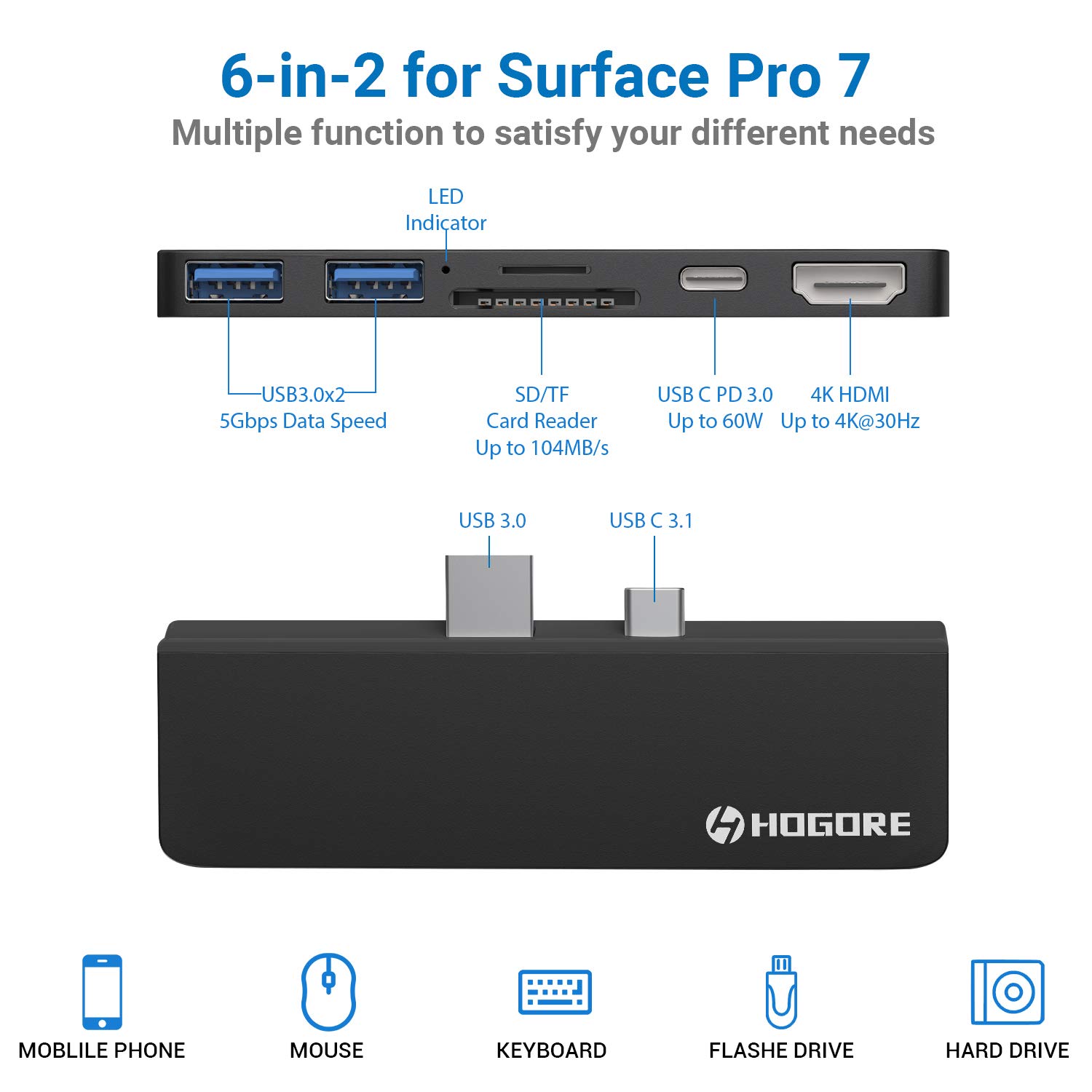 6-in-2 for Surface Pro 7
Multiple function to satisfy your different needs

LED Indicator

USB3.0x2
5Gbps Data Speed

SD/TF
Card Reader
Up to 104MB/s

USB C PD 3.0
Up to 60W

4K HDMI
Up to 4K@30Hz

USB 3.0

USB C 3.1

HOGORE

MOBLILE PHONE

MOUSE

KEYBOARD

FLASHE DRIVE

HARD DRIVE