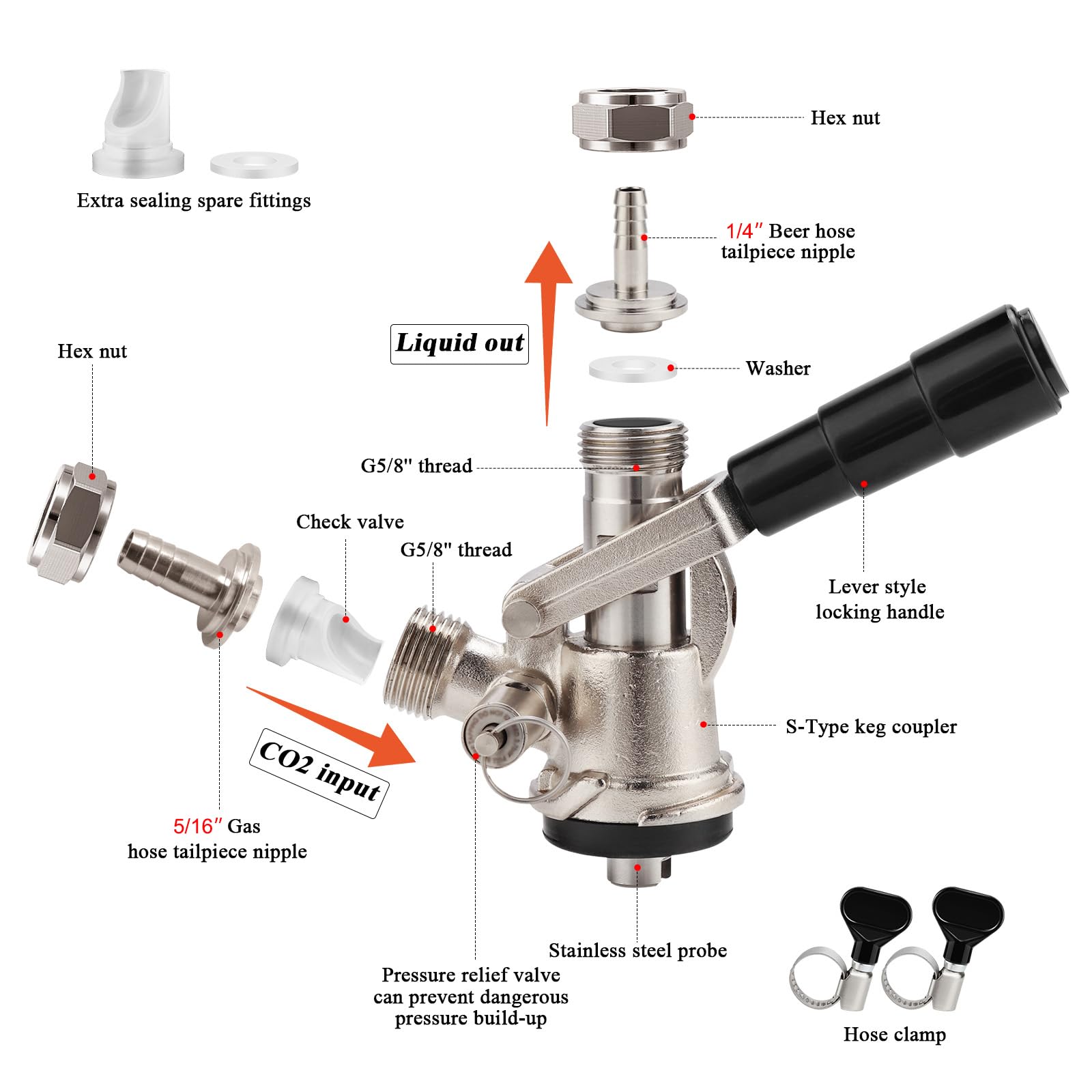 Extra sealing spare fittings

Hex nut

1/4″ Beer hose tailpiece nipple

Liquid out

Washer

Hex nut

G5/8" thread

Check valve

G5/8" thread

Lever style locking handle

S-Type keg coupler

CO2 input

5/16″ Gas hose tailpiece nipple

Stainless steel probe

Pressure relief valve can prevent dangerous pressure build-up

Hose clamp