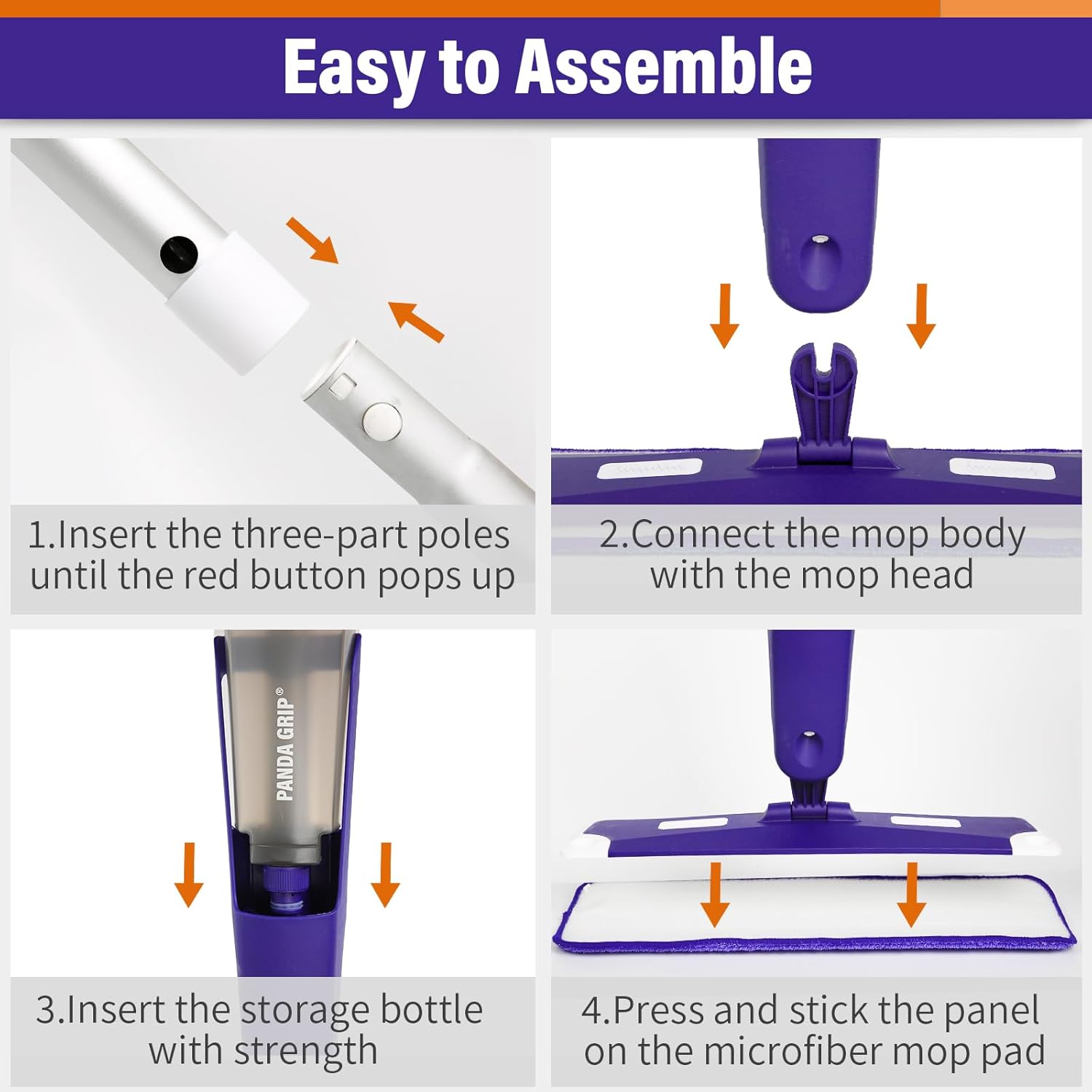 Easy to Assemble

1.Insert the three-part poles until the red button pops up

2.Connect the mop body with the mop head

PANDA GRIP®

3.Insert the storage bottle with strength

4.Press and stick the panel on the microfiber mop pad