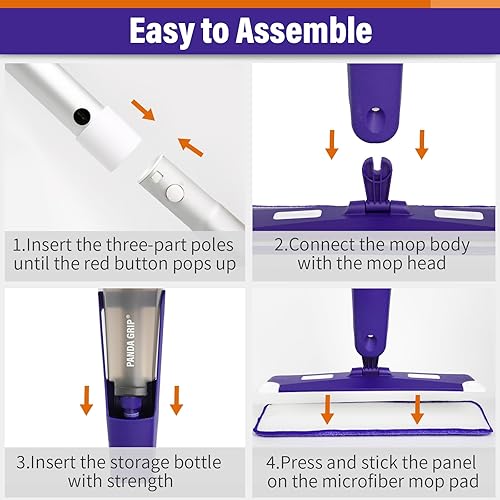 Easy to Assemble

1.Insert the three-part poles until the red button pops up

2.Connect the mop body with the mop head

PANDA GRIP®

3.Insert the storage bottle with strength

4.Press and stick the panel on the microfiber mop pad