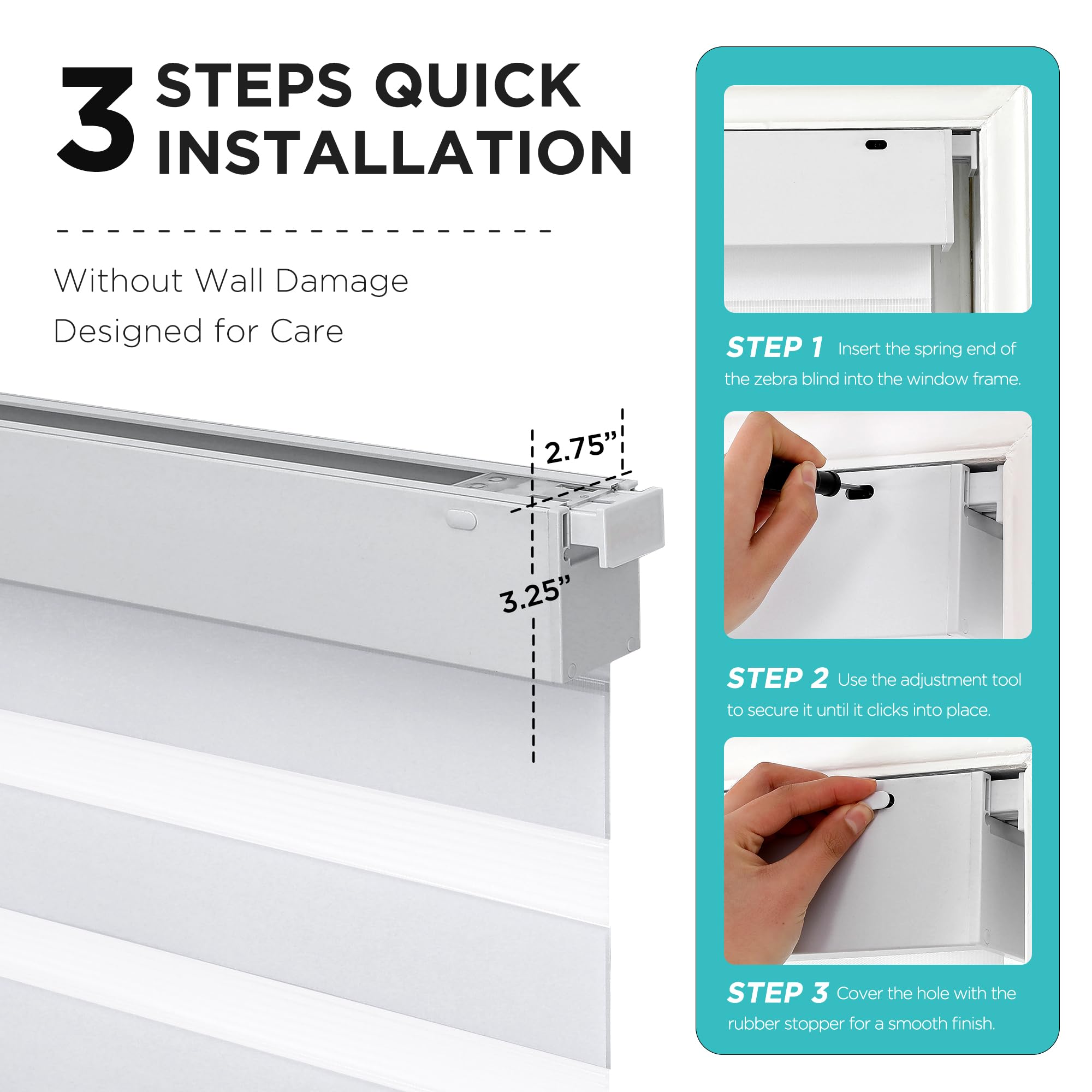 3 STEPS QUICK INSTALLATION

Without Wall Damage
Designed for Care

2.75”

3.25”

STEP 1 Insert the spring end of the zebra blind into the window frame.

STEP 2 Use the adjustment tool to secure it until it clicks into place.

STEP 3 Cover the hole with the rubber stopper for a smooth finish.