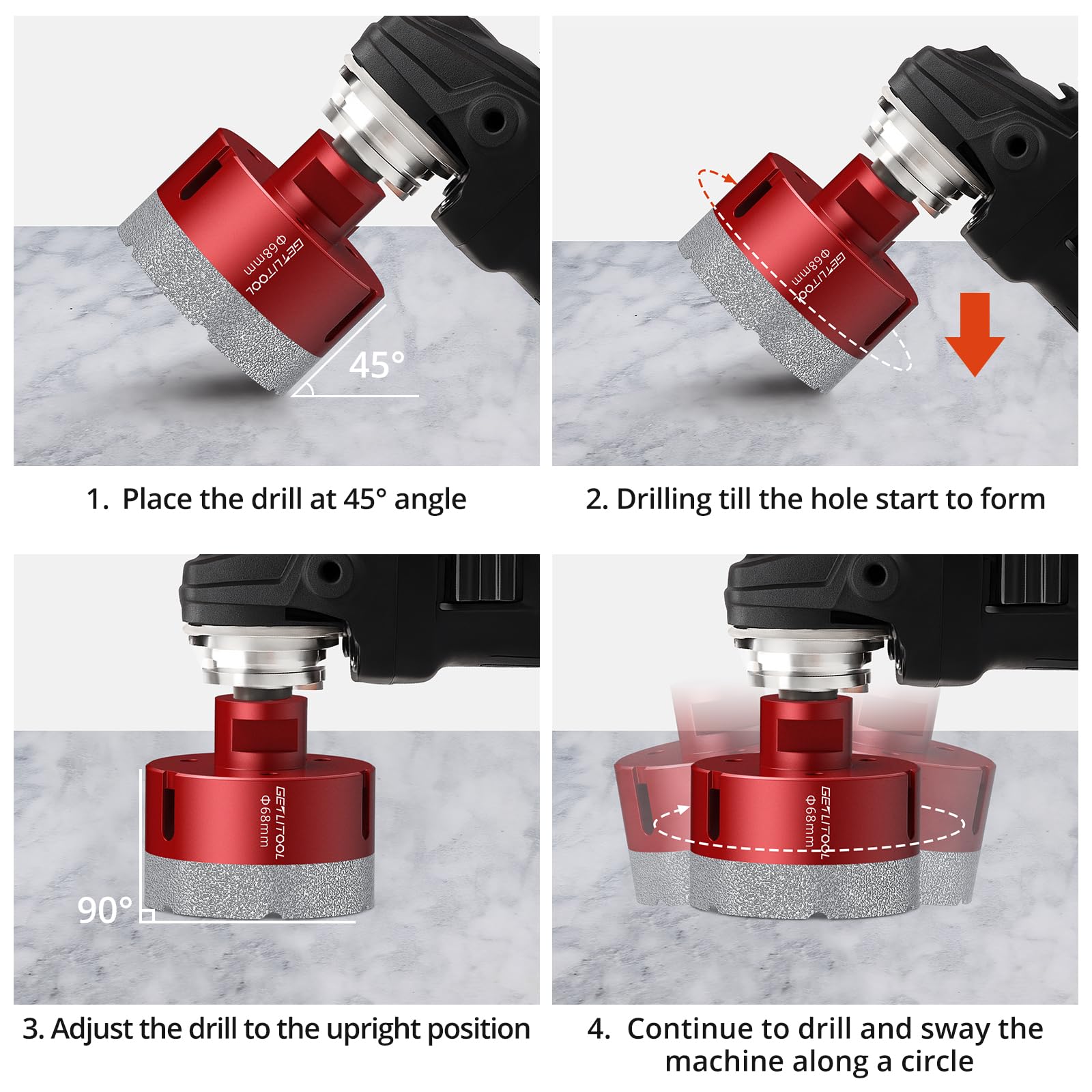 GETLITOOL
Φ68mm

45°

1. Place the drill at 45° angle

GETLITOOL
Φ68mm

2. Drilling till the hole start to form

GETLITOOL
Φ68mm

90°

3. Adjust the drill to the upright position

GETLITOOL
Φ68mm

4. Continue to drill and sway the machine along a circle