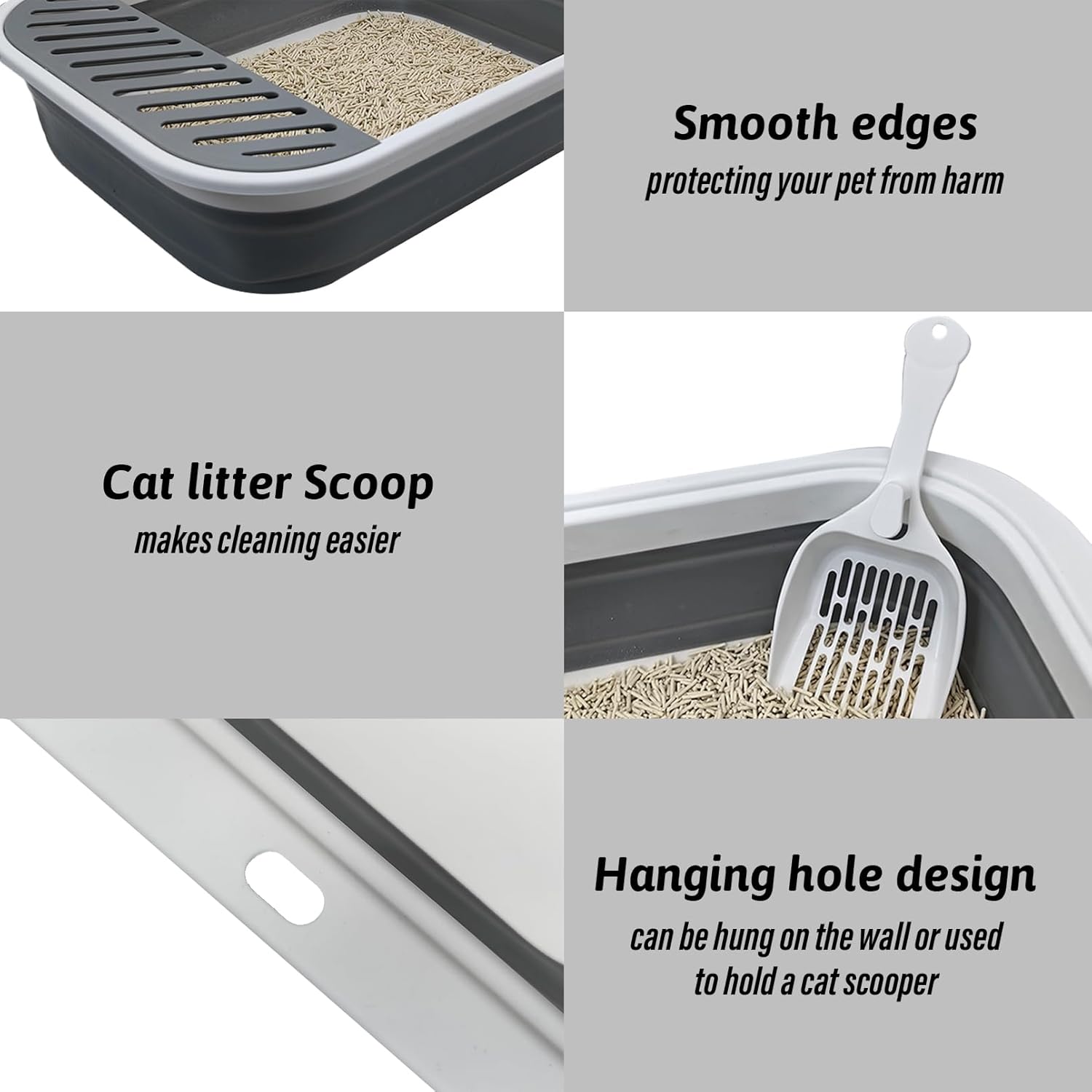 Smooth edges
protecting your pet from harm

Cat litter Scoop
makes cleaning easier

Hanging hole design
can be hung on the wall or used to hold a cat scooper