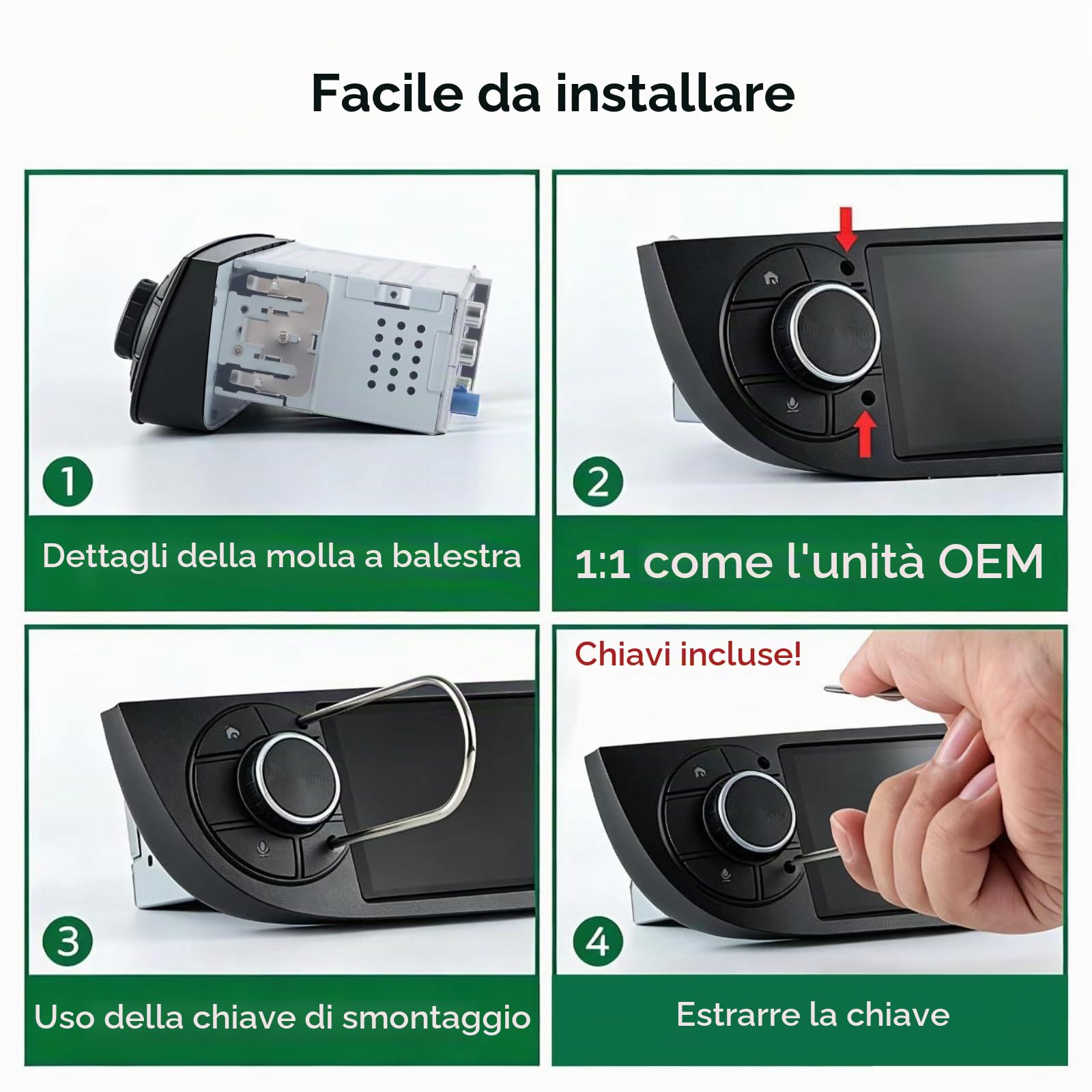 Facile da installare

1

Dettagli della molla a balestra

2

1:1 come l'unità OEM

3

Uso della chiave di smontaggio

Chiavi incluse!

4

Estrarre la chiave