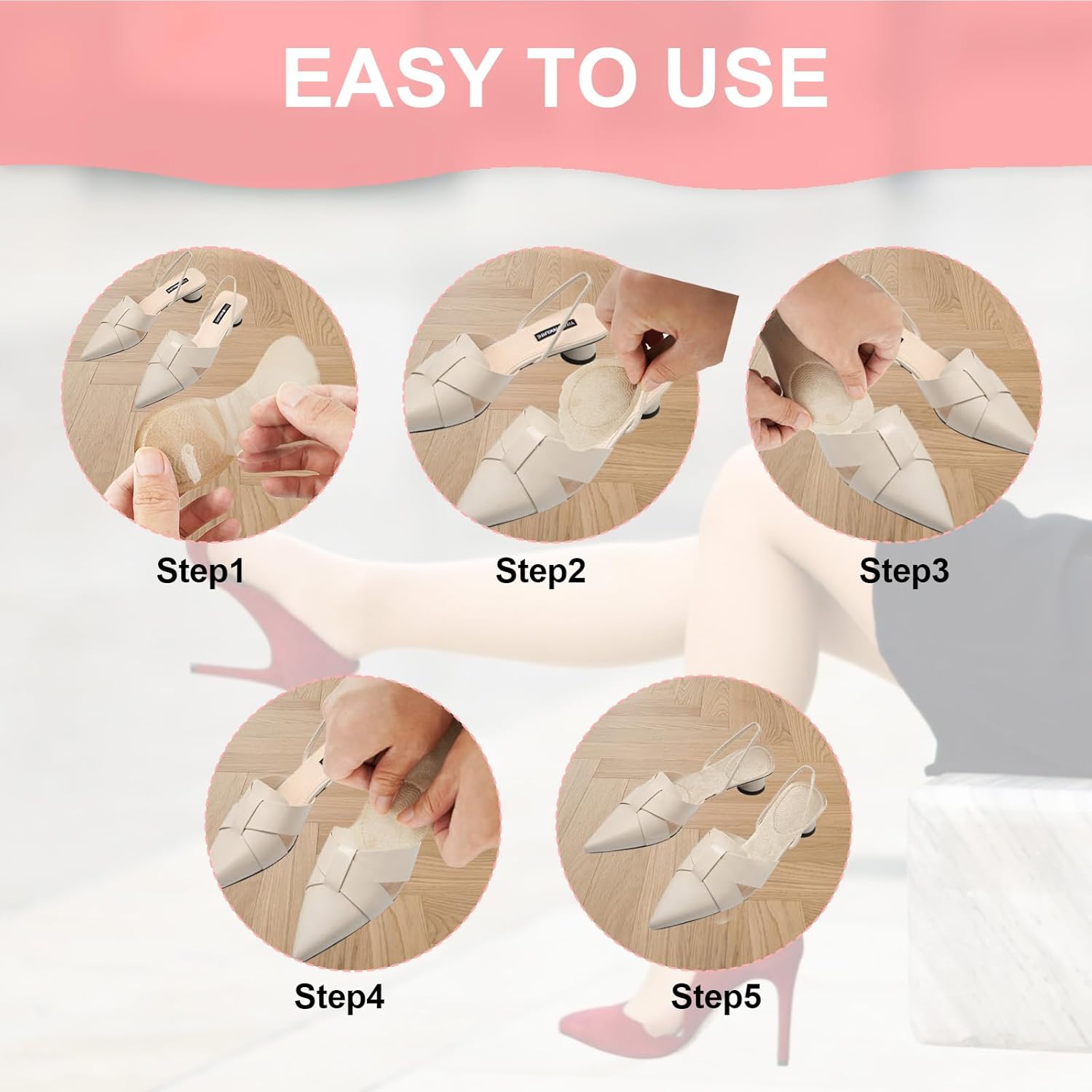 EASY TO USE

Step1

Step2

Step3

Step4

Step5