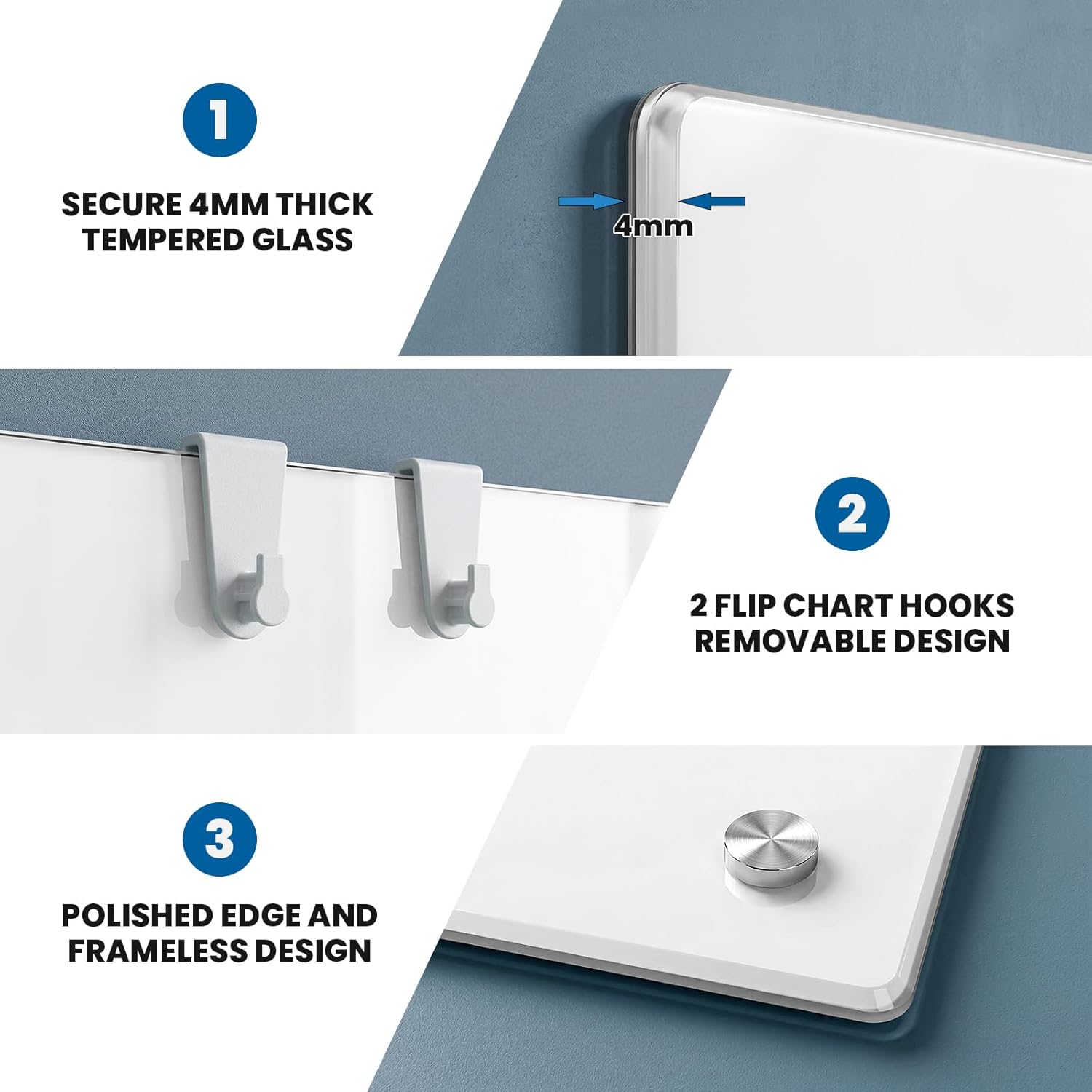 1

SECURE 4MM THICK TEMPERED GLASS

4mm

2

2 FLIP CHART HOOKS REMOVABLE DESIGN

3

POLISHED EDGE AND FRAMELESS DESIGN