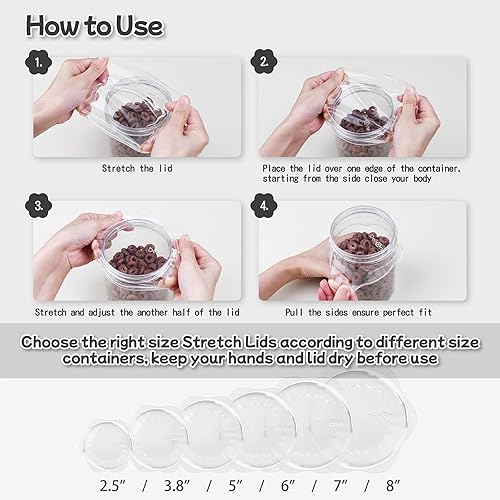 How to Use

1.

Stretch the lid

2.

Place the lid over one edge of the container, starting from the side close your body

3.

Stretch and adjust the another half of the lid

4.

Pull the sides ensure perfect fit

Choose the right size Stretch Lids according to different size containers, keep your hands and lid dry before use

2.5" / 3.8" / 5" / 6" / 7" / 8"