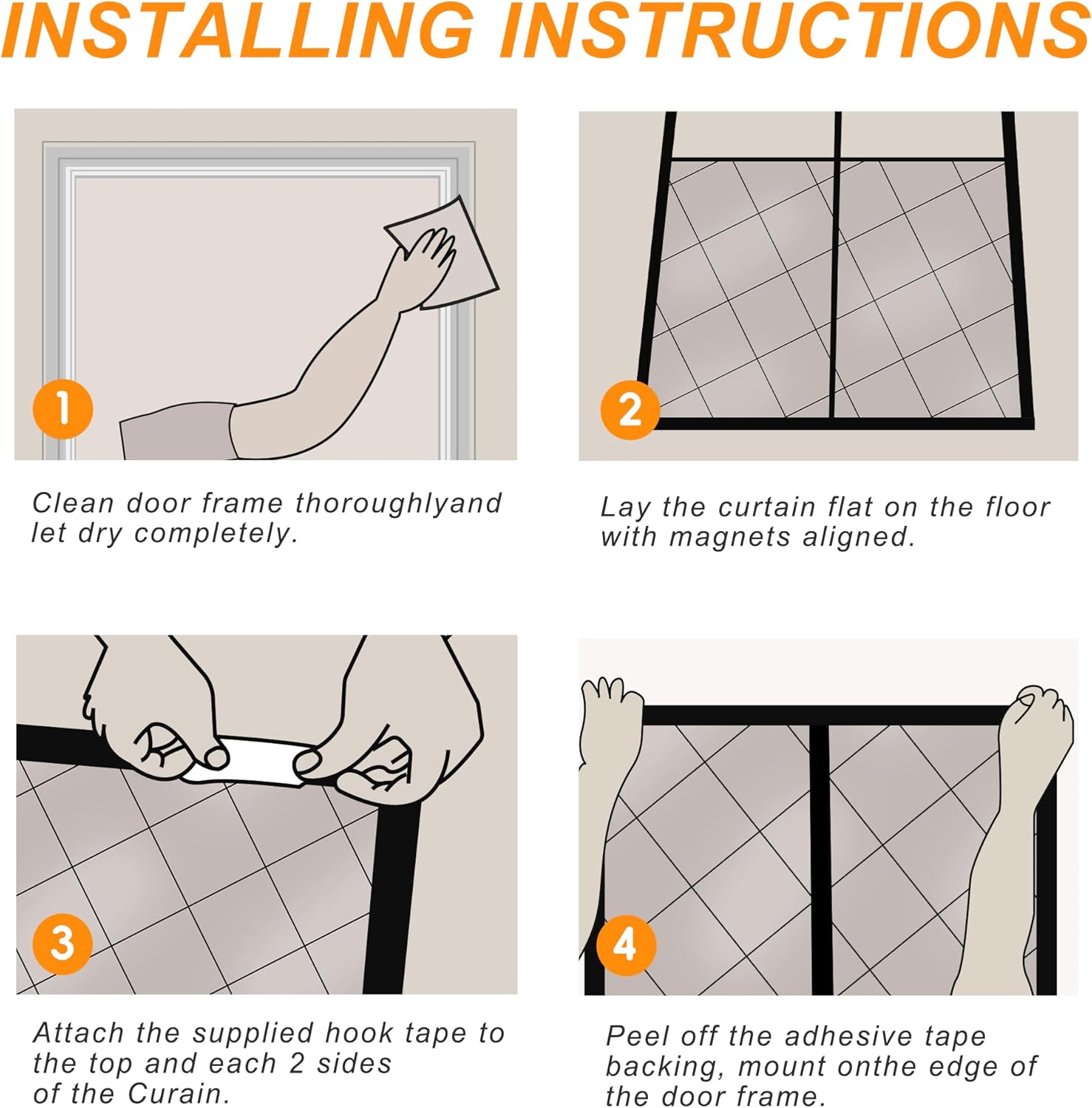 INSTALLING INSTRUCTIONS

1

Clean door frame thoroughlyand let dry completely.

2

Lay the curtain flat on the floor with magnets aligned.

3

Attach the supplied hook tape to the top and each 2 sides of the Curain.

4

Peel off the adhesive tape backing, mount onthe edge of the door frame.