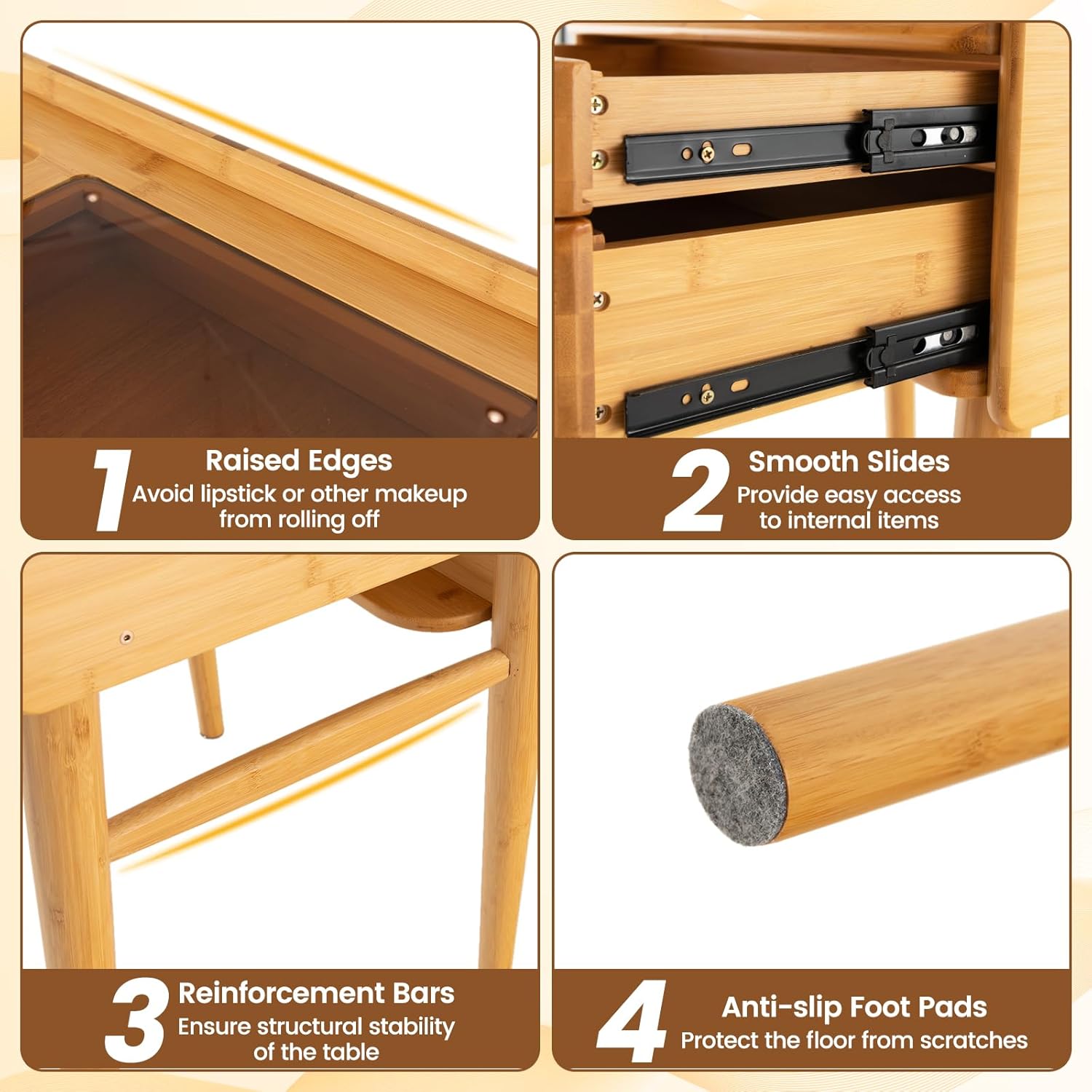 1
Raised Edges
Avoid lipstick or other makeup from rolling off

2
Smooth Slides
Provide easy access to internal items

3
Reinforcement Bars
Ensure structural stability of the table

4
Anti-slip Foot Pads
Protect the floor from scratches