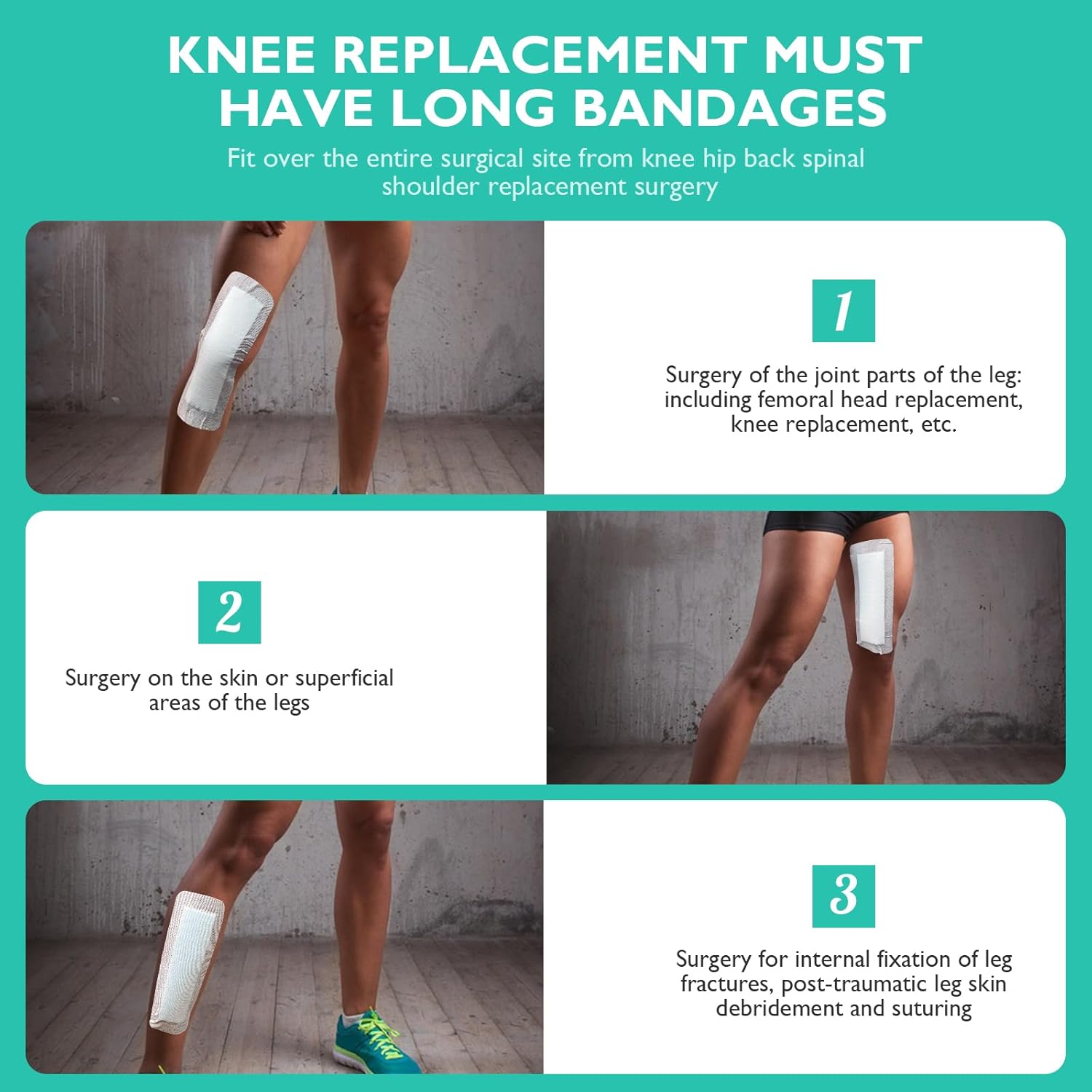 KNEE REPLACEMENT MUST HAVE LONG BANDAGES

Fit over the entire surgical site from knee hip back spinal shoulder replacement surgery

1

Surgery of the joint parts of the leg: including femoral head replacement, knee replacement, etc.

2

Surgery on the skin or superficial areas of the legs

3

Surgery for internal fixation of leg fractures, post-traumatic leg skin debridement and suturing