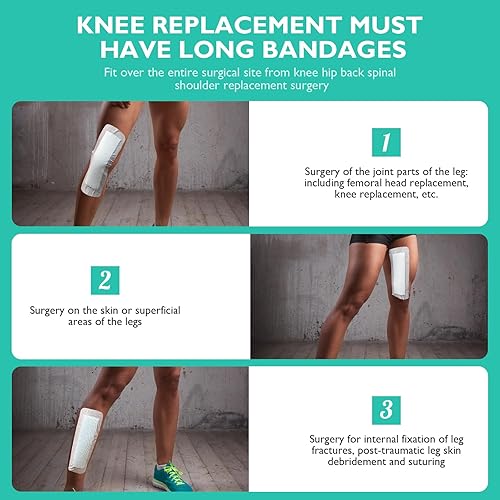 KNEE REPLACEMENT MUST HAVE LONG BANDAGES

Fit over the entire surgical site from knee hip back spinal shoulder replacement surgery

1

Surgery of the joint parts of the leg: including femoral head replacement, knee replacement, etc.

2

Surgery on the skin or superficial areas of the legs

3

Surgery for internal fixation of leg fractures, post-traumatic leg skin debridement and suturing