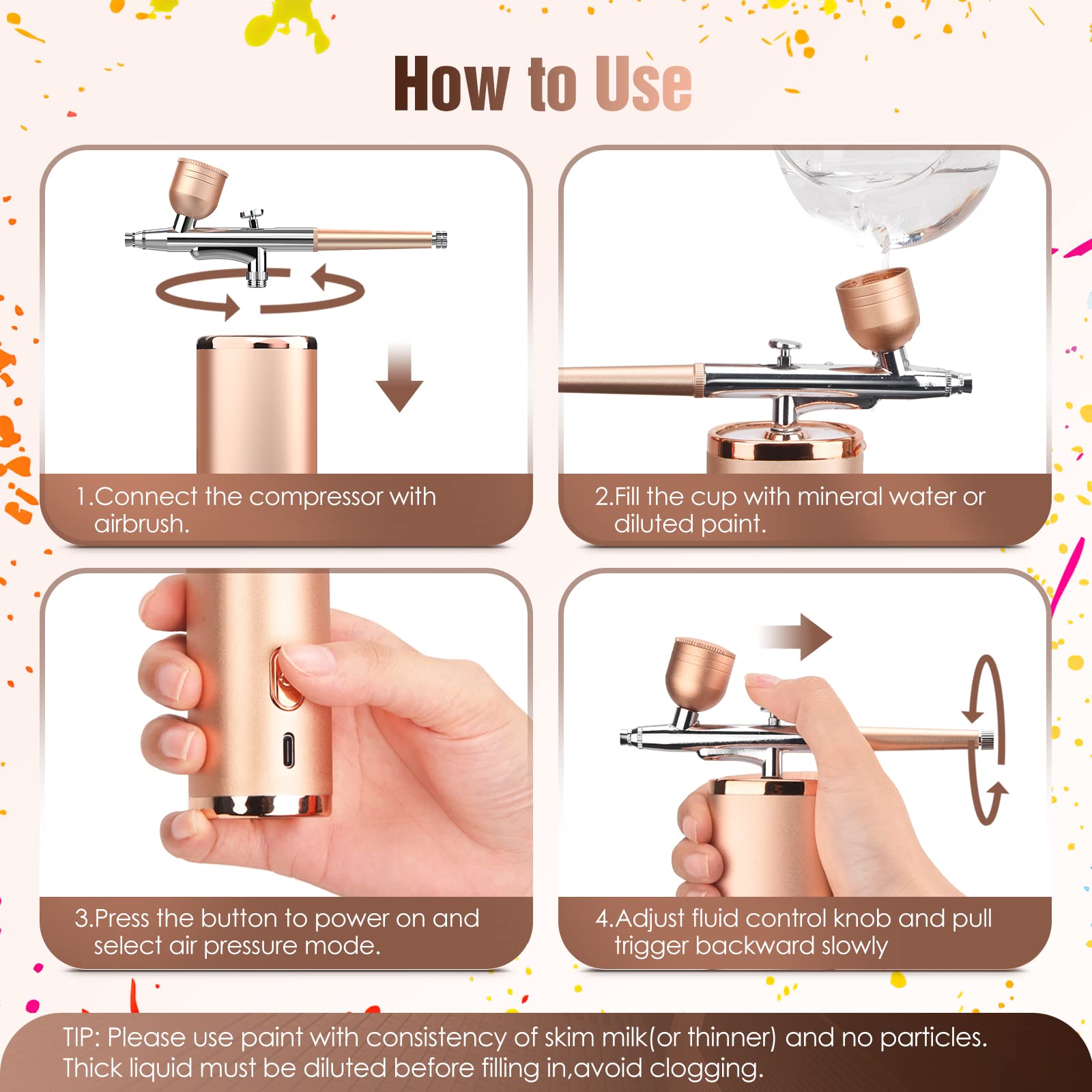 How to Use

1.Connect the compressor with airbrush.

2.Fill the cup with mineral water or diluted paint.

3.Press the button to power on and select air pressure mode.

4.Adjust fluid control knob and pull trigger backward slowly

TIP: Please use paint with consistency of skim milk(or thinner) and no particles. Thick liquid must be diluted before filling in,avoid clogging.